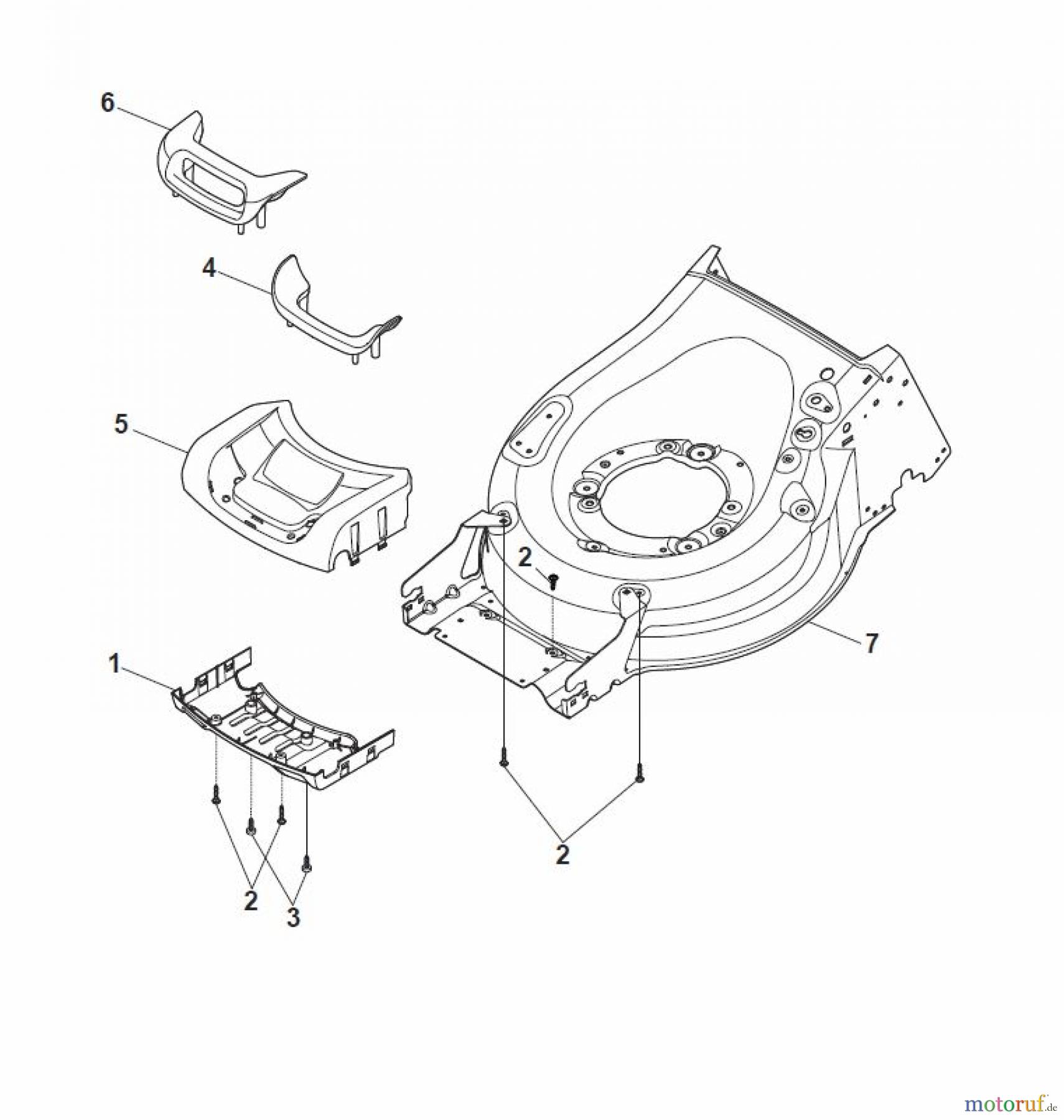 6

4

5

2

7

1

2

2

3

motoruf.de