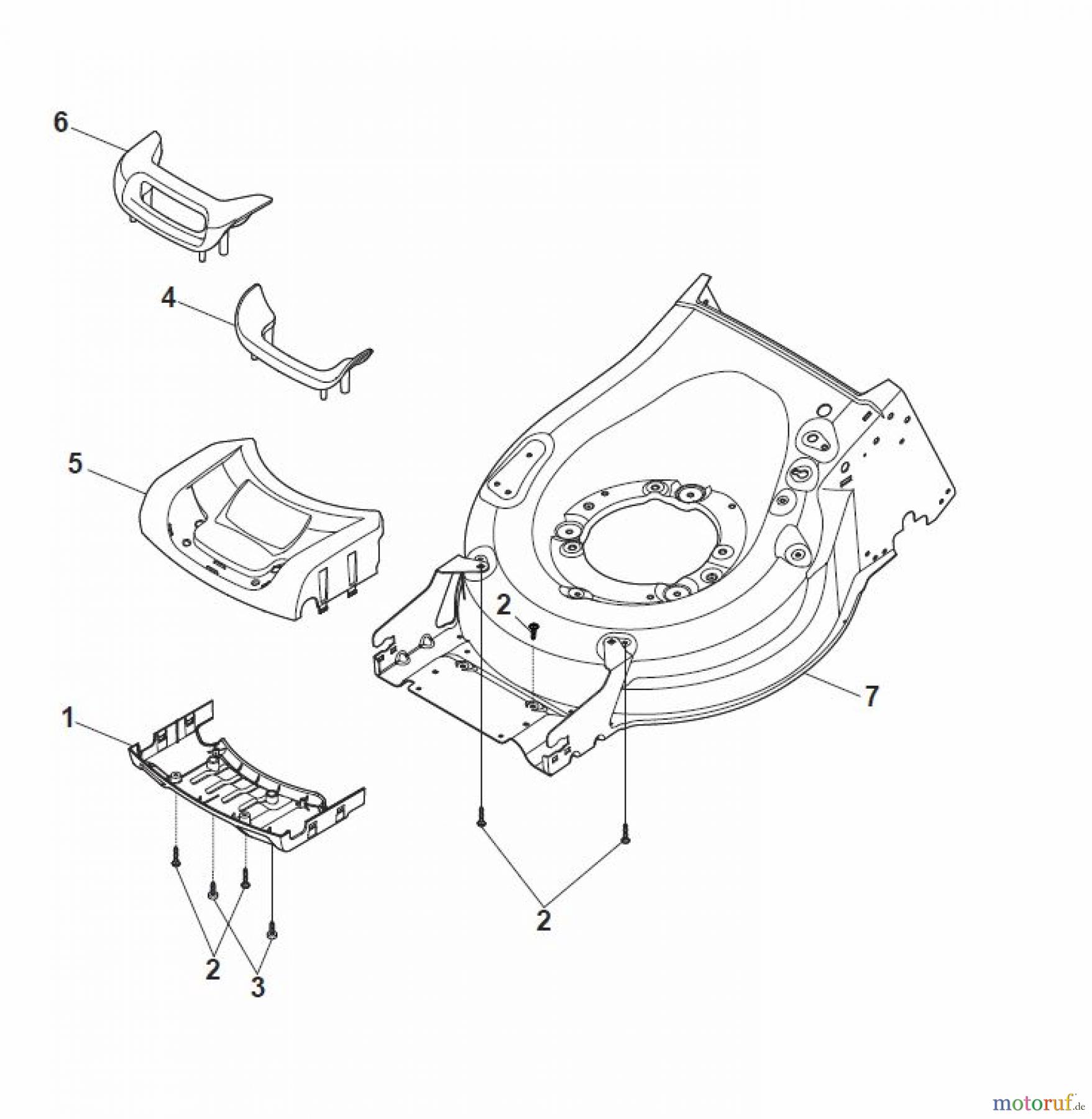 6

4

5

2

7

1

2

2

3

motoruf.de