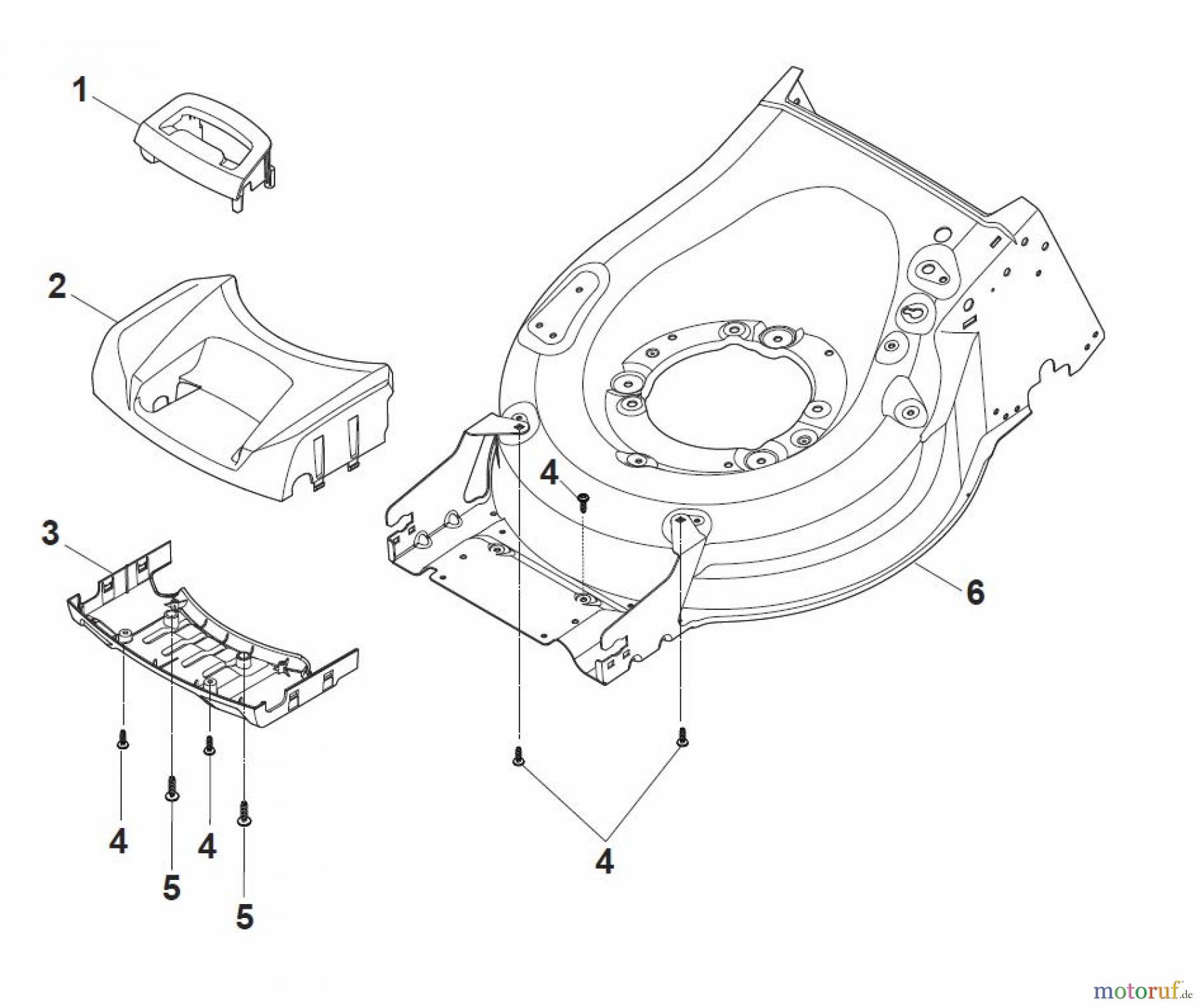 1

2

3

4

6

4

5

4

5

4

motoruf.de