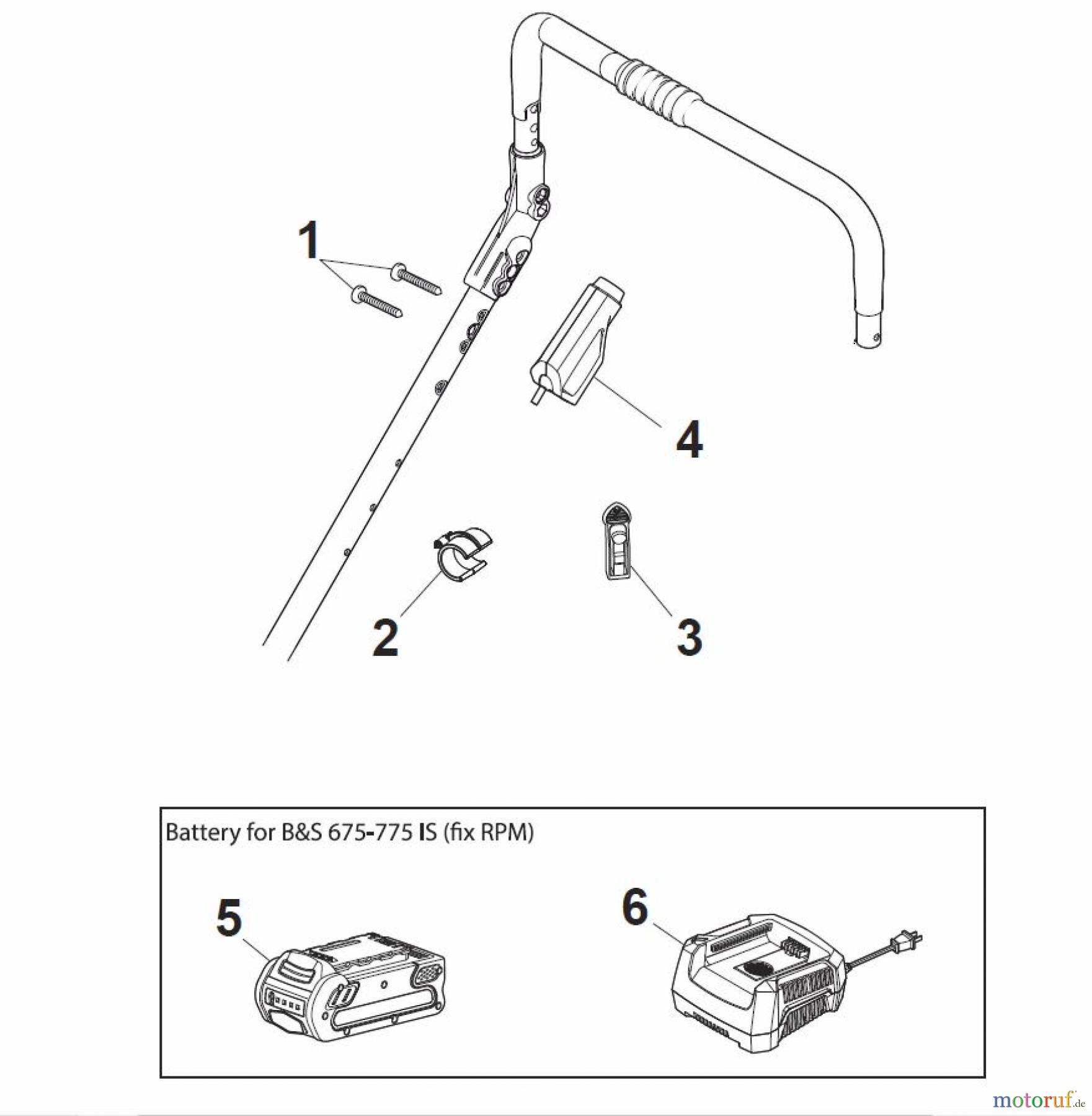 1

4

2

3

Battery for B&S 675-775 IS (fix RPM)

5

6

motoruf.de