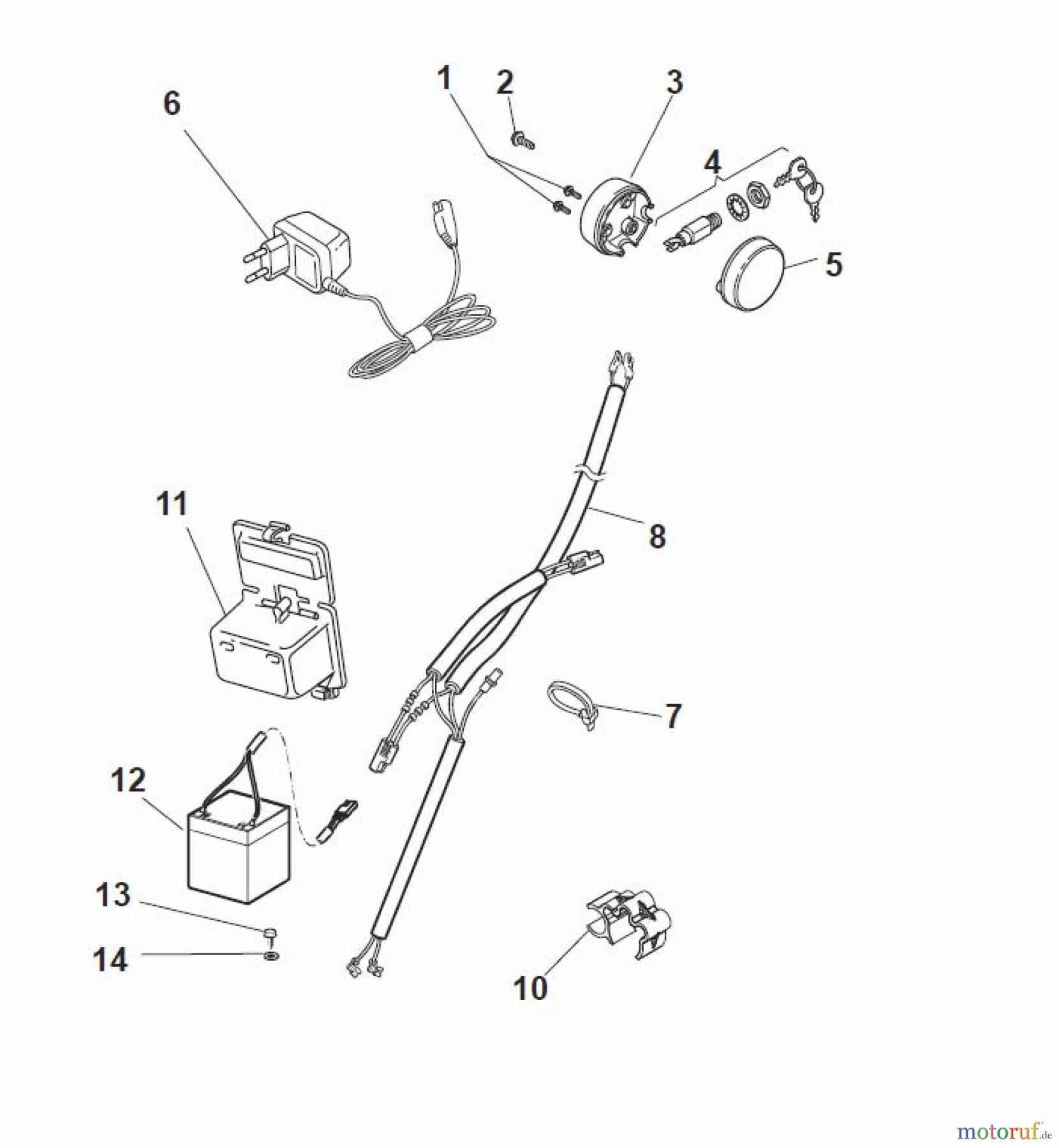 6
1
2
3
4
5
11
8
7
12
13
14
10
motoruf.de