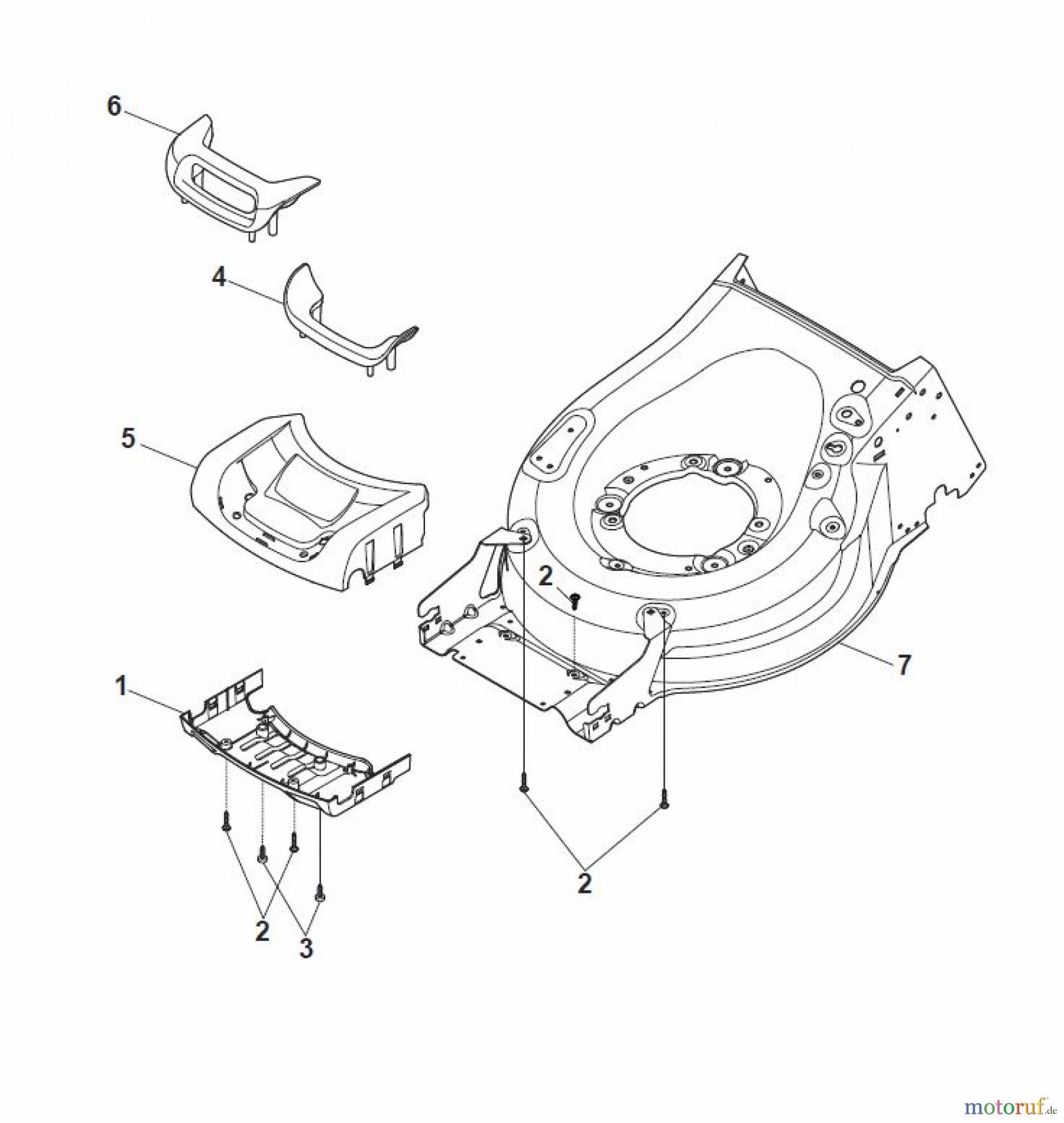 6

4

5

2

7

1

2

2

3

motoruf.de