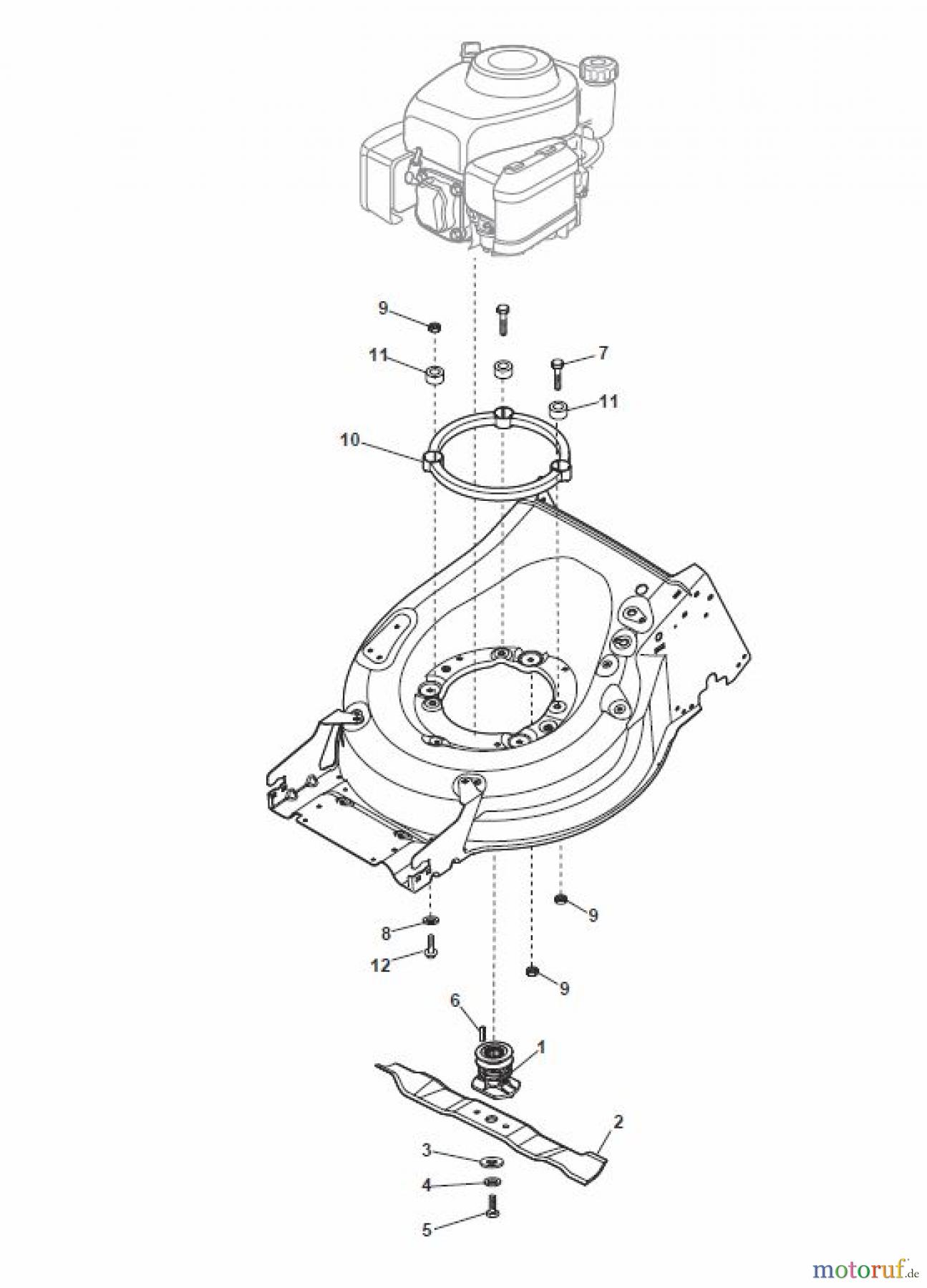 9
11
7
11
10
9
8
12
9
6
1
2
3
4
5
motoruf.de