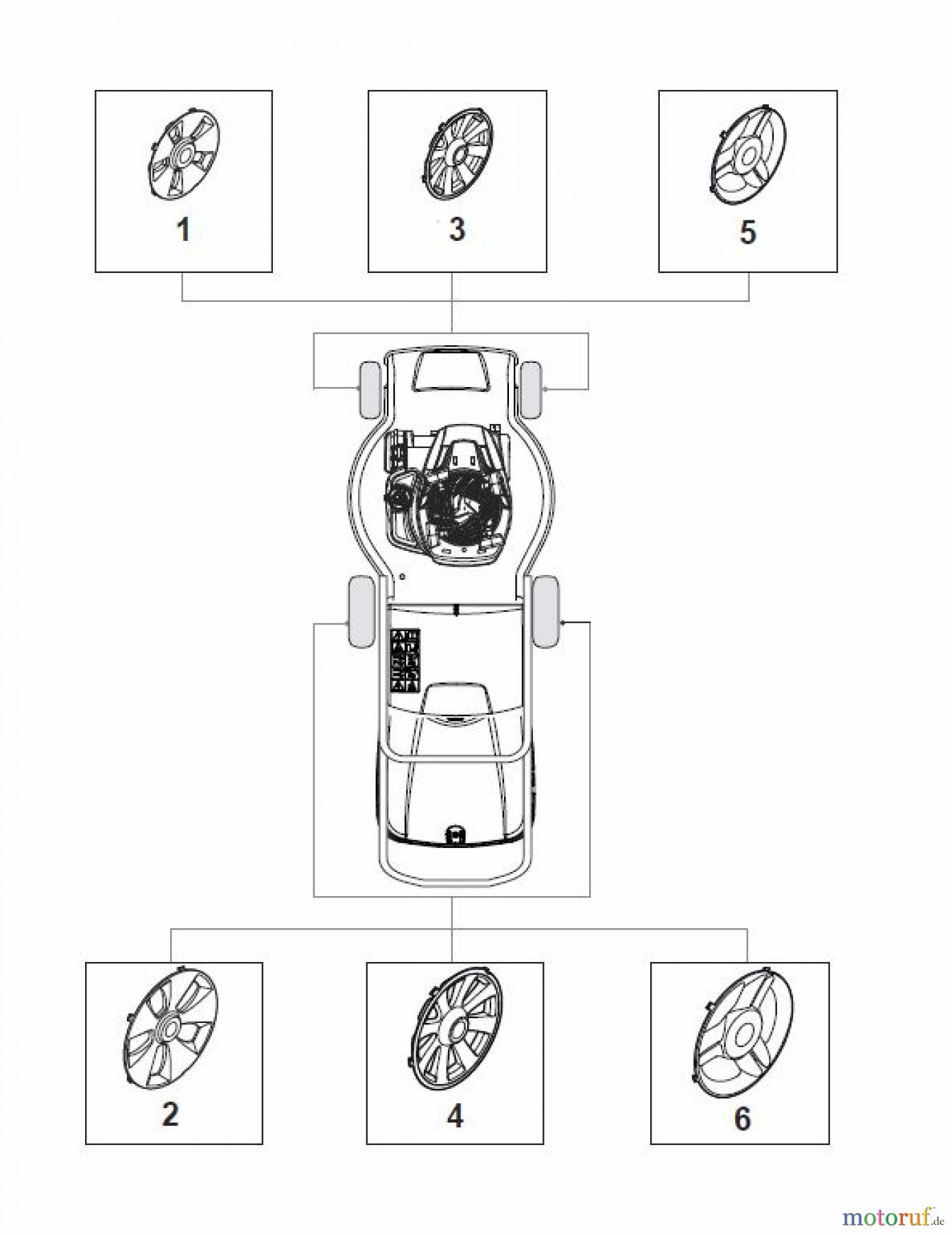 1

3

5

2

4

6

motoruf.de