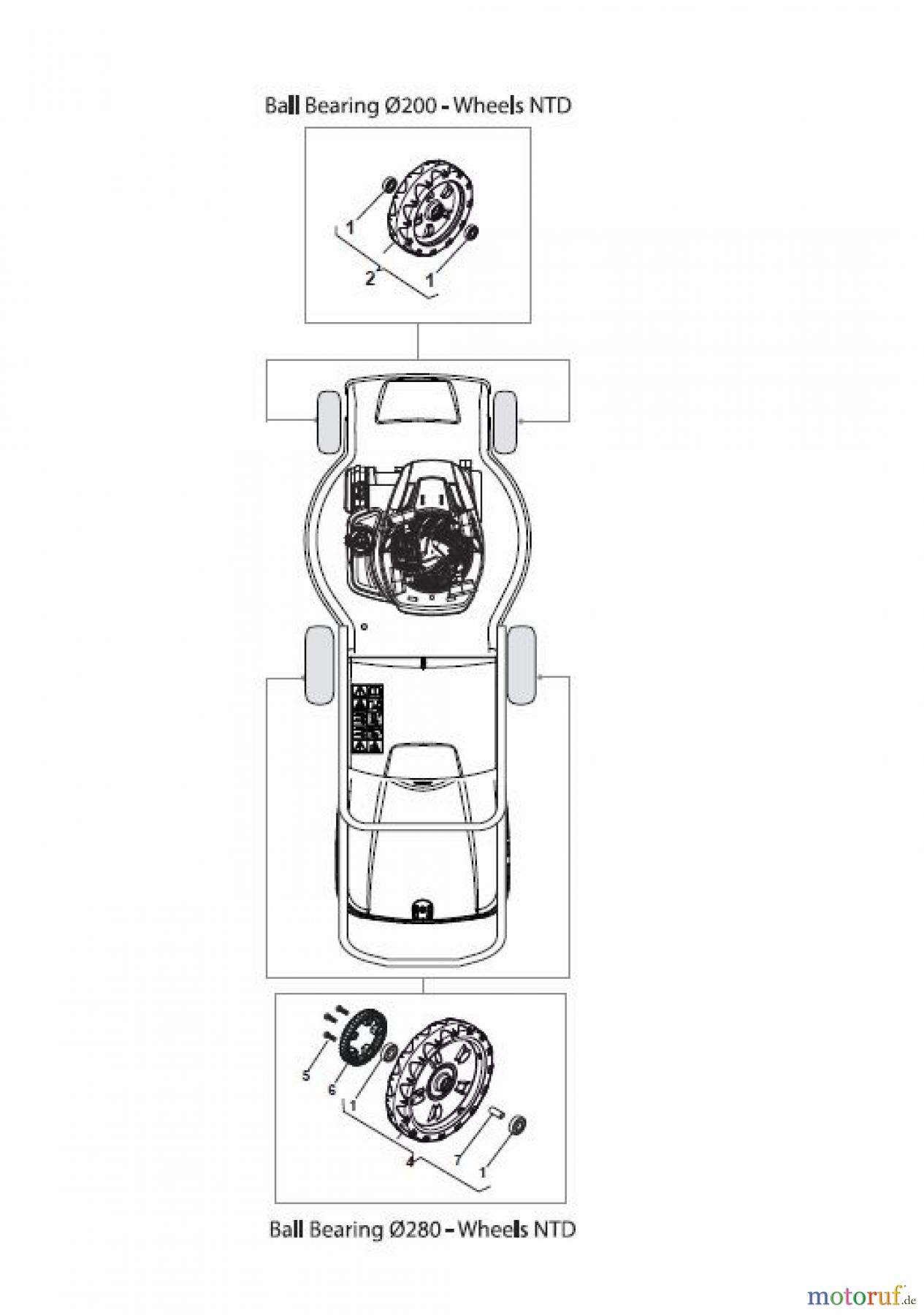 Ball Bearing Ø200 - Wheels NTD

1
2
1

5
6
1
4
7
1

Ball Bearing Ø280 - Wheels NTD

motoruf.de