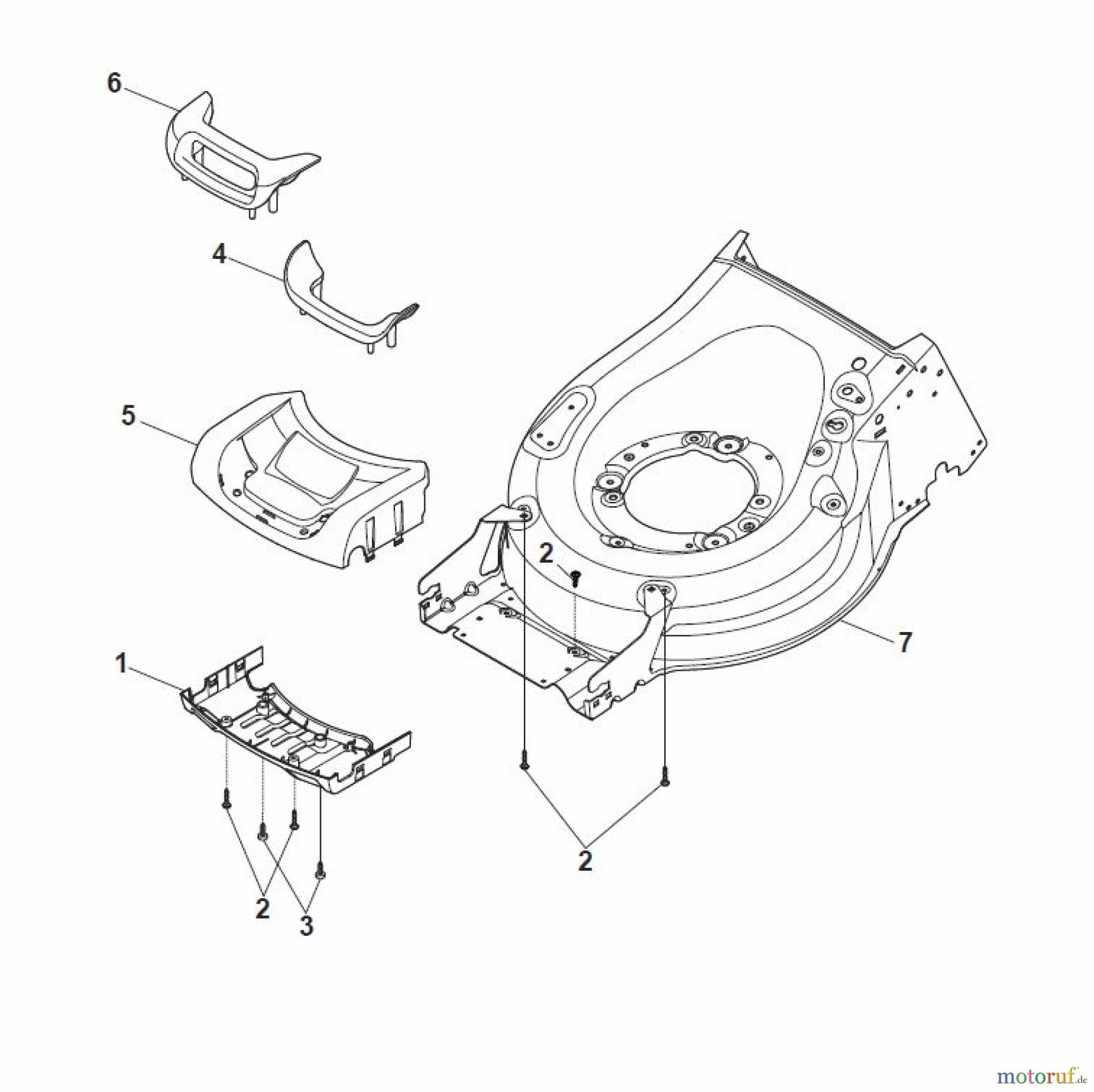 6

4

5

2

7

1

2

2

3

motoruf.de