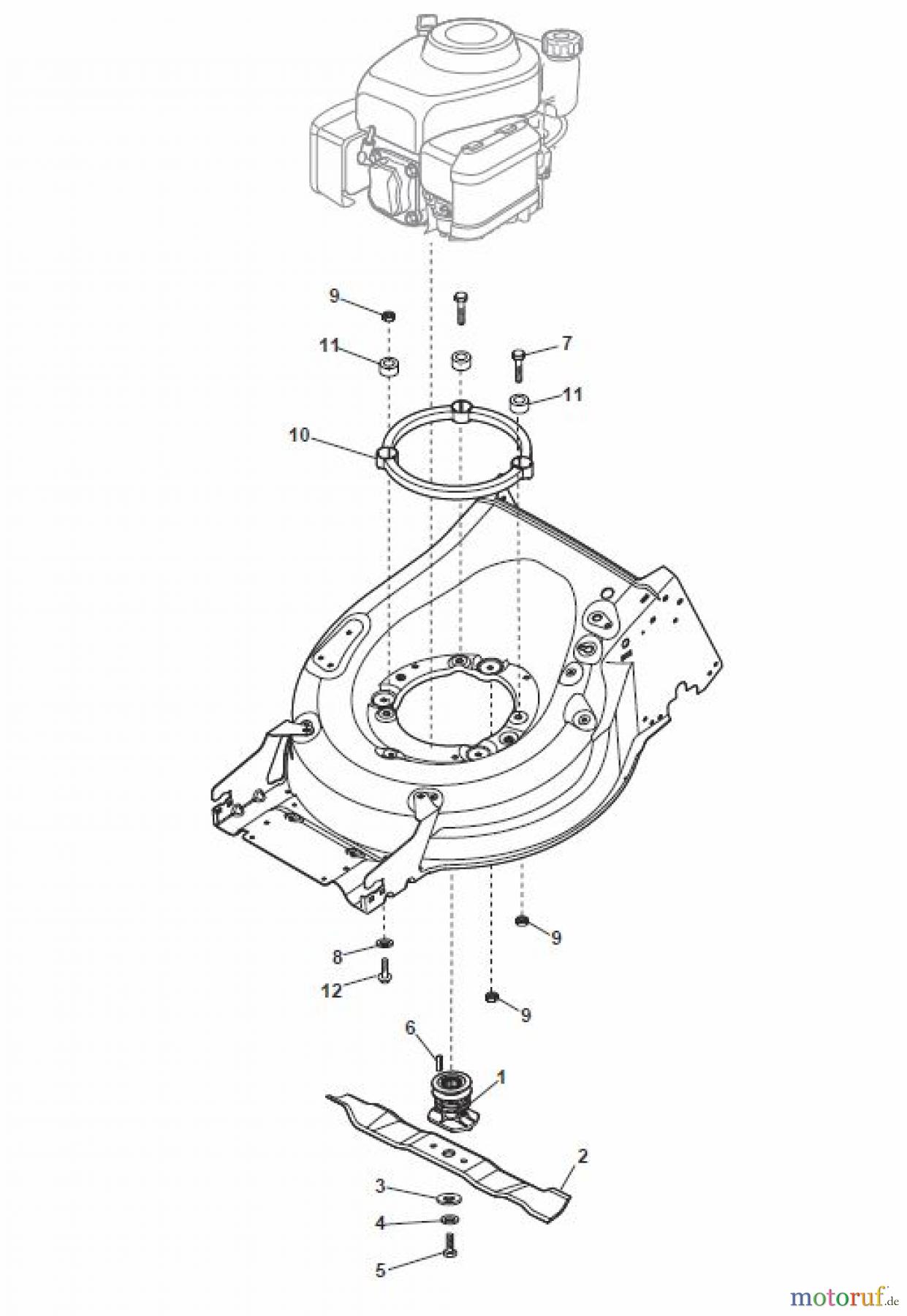 9
11
7
11
10
9
8
12
9
6
1
2
3
4
5
motoruf.de