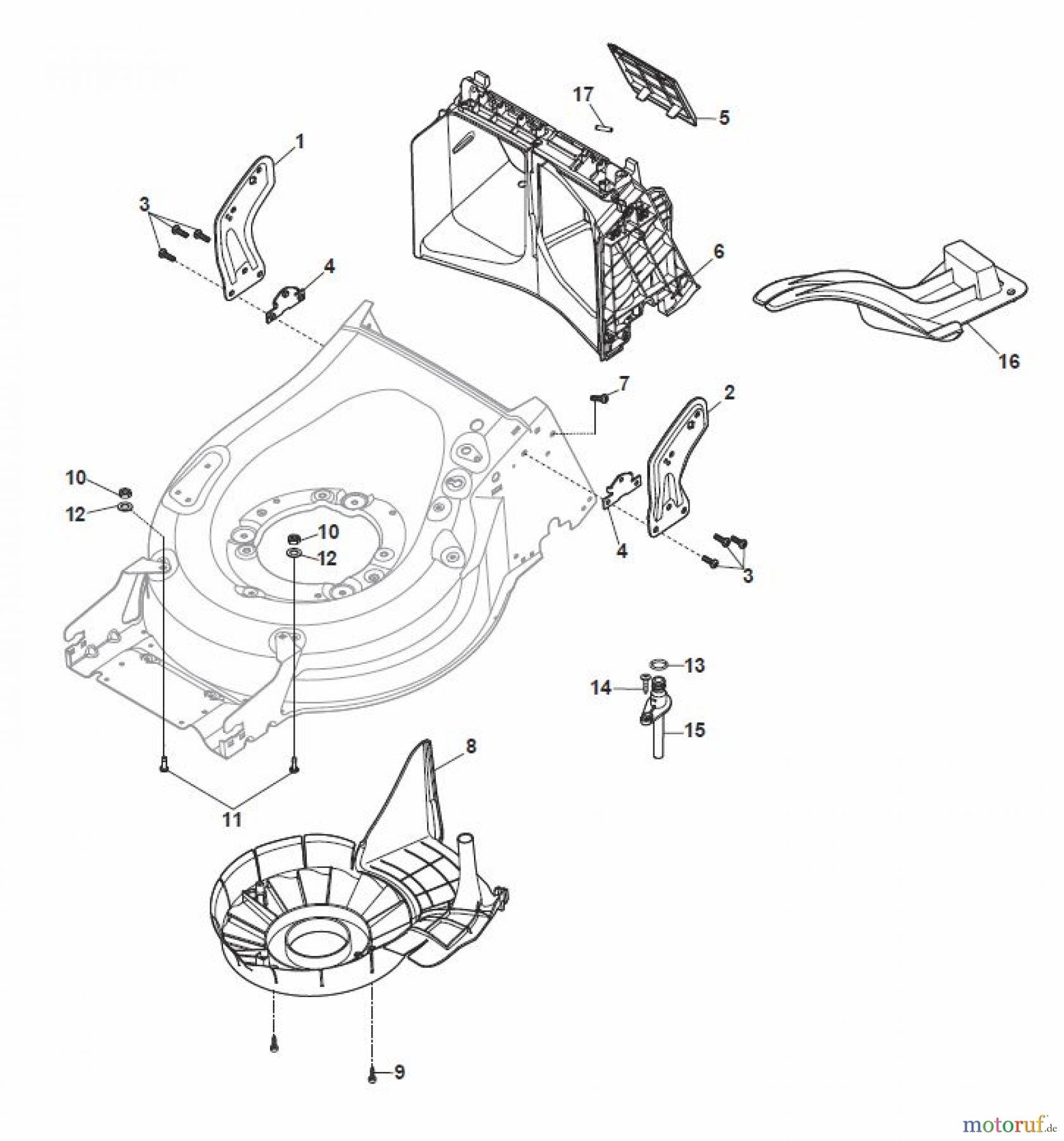 17
5
1
3
4
6
16
7
2
10
12
10
12
4
3
13
14
15
8
11
9
motoruf.de