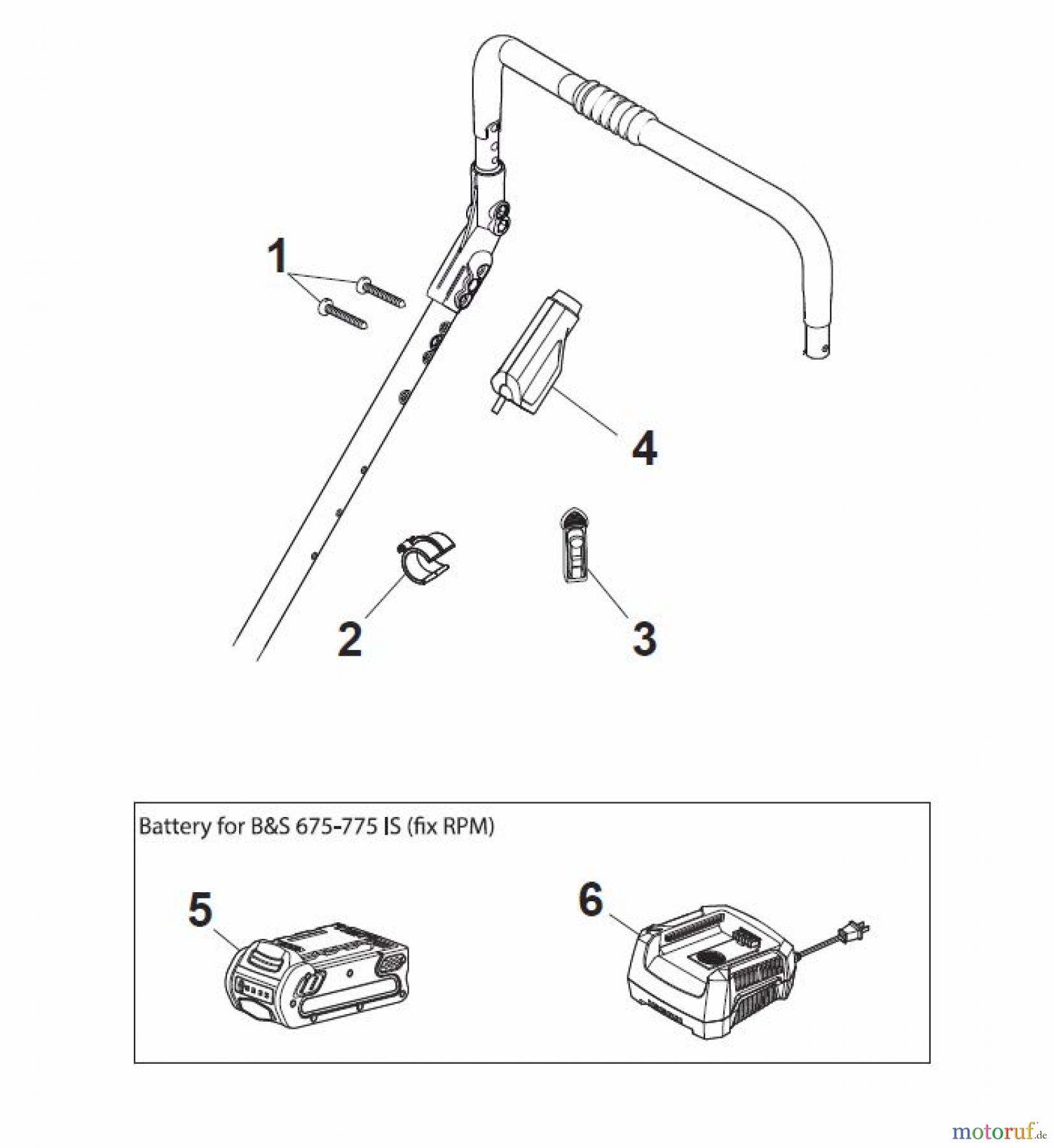 1

4

2

3

Battery for B&S 675-775 IS (fix RPM)

5

6

motoruf.de