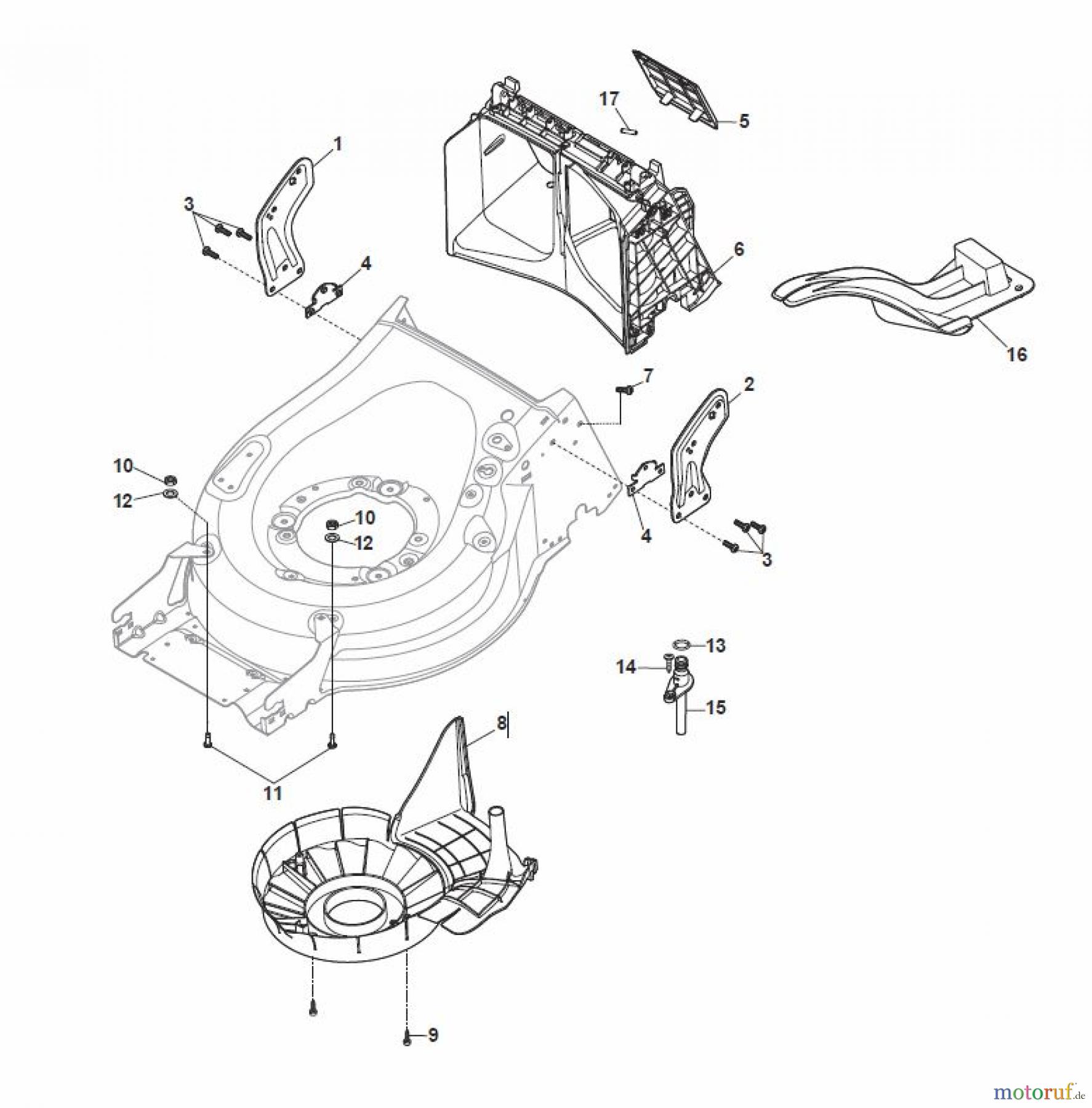 17
5
1
3
4
6
16
7
2
10
12
10
12
4
3
13
14
15
8
11
9
motoruf.de