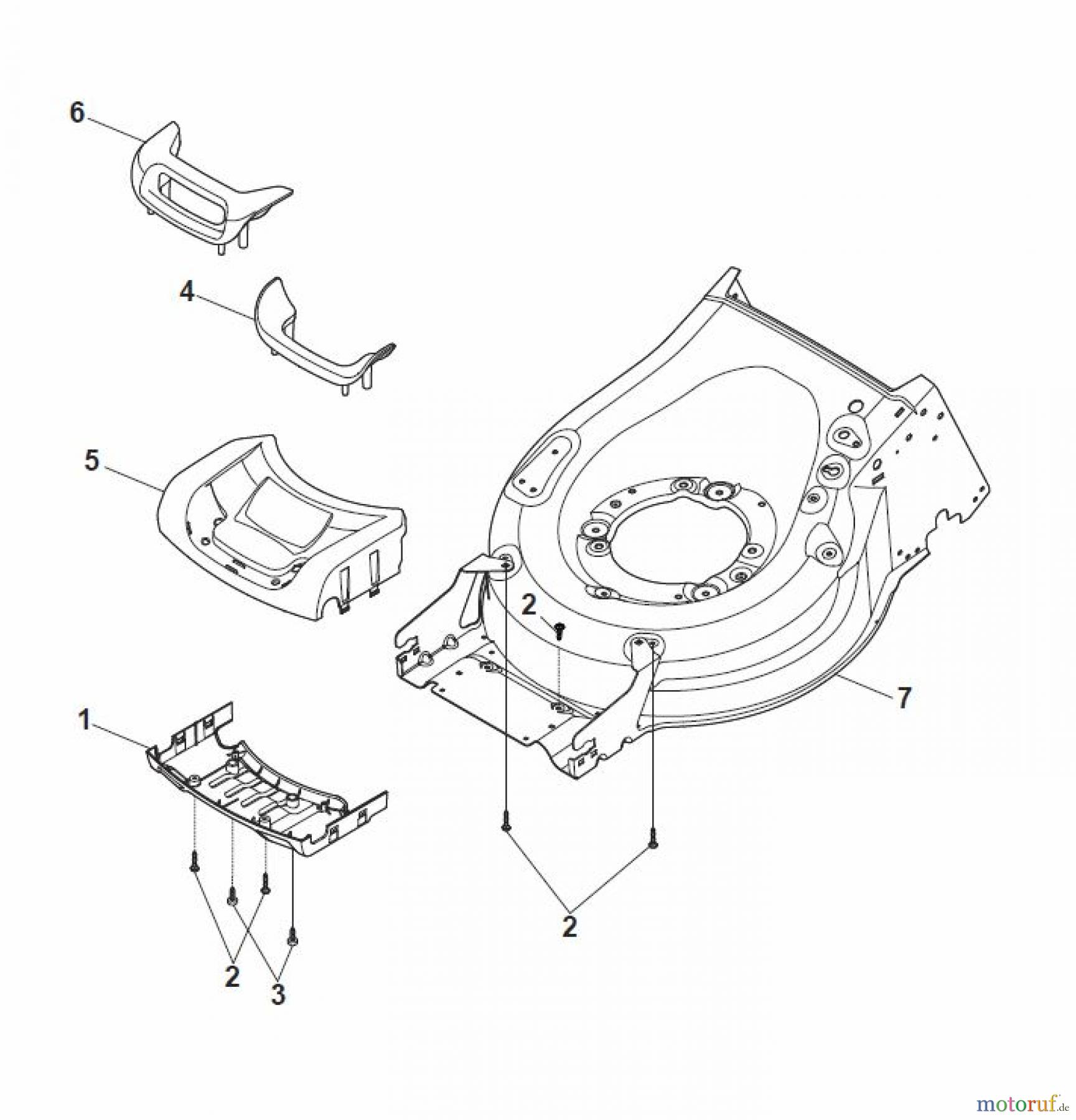 6

4

5

2

7

1

2

2

3

motoruf.de