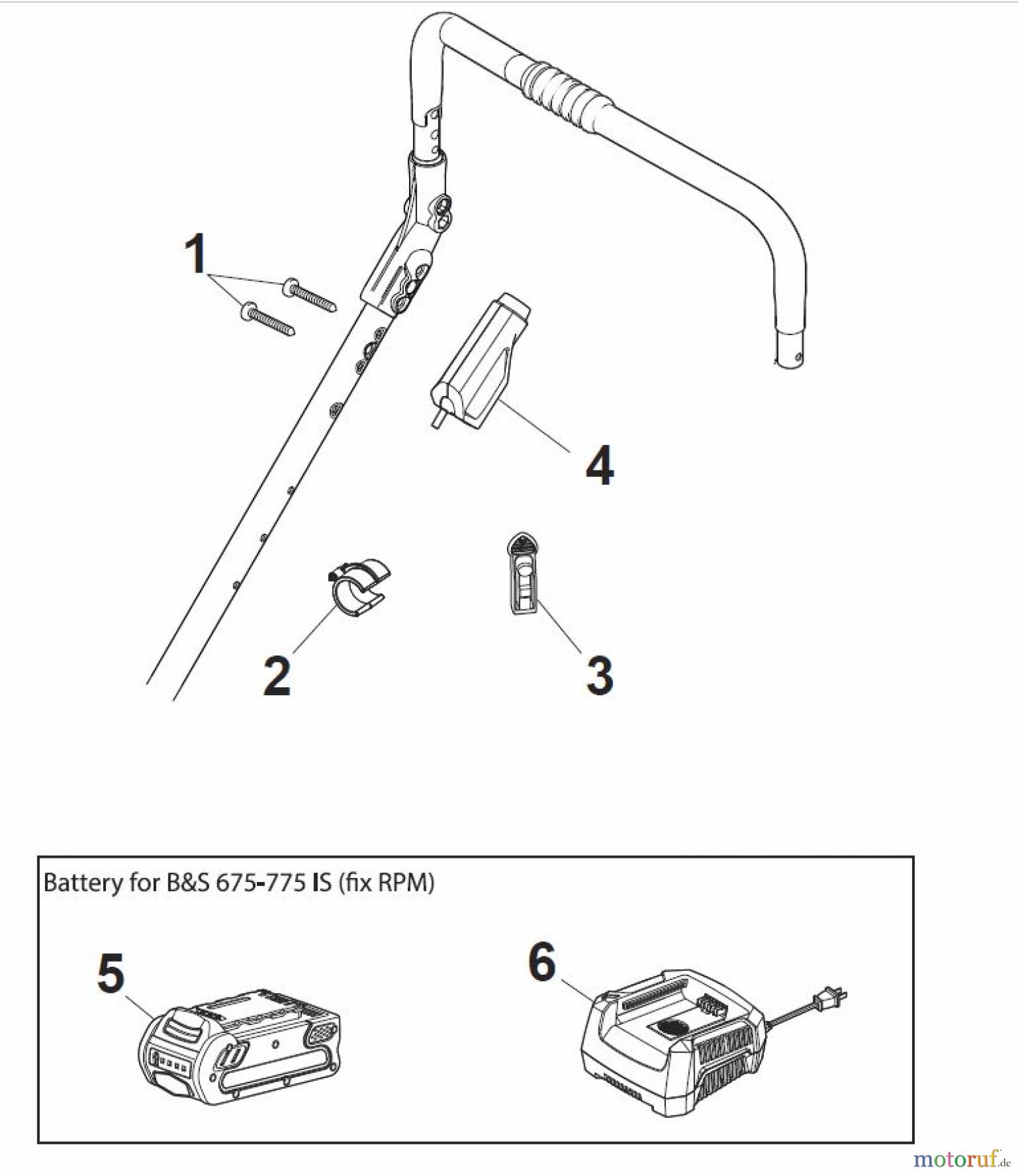 1

4

2

3

Battery for B&S 675-775 IS (fix RPM)

5

6

motoruf.de