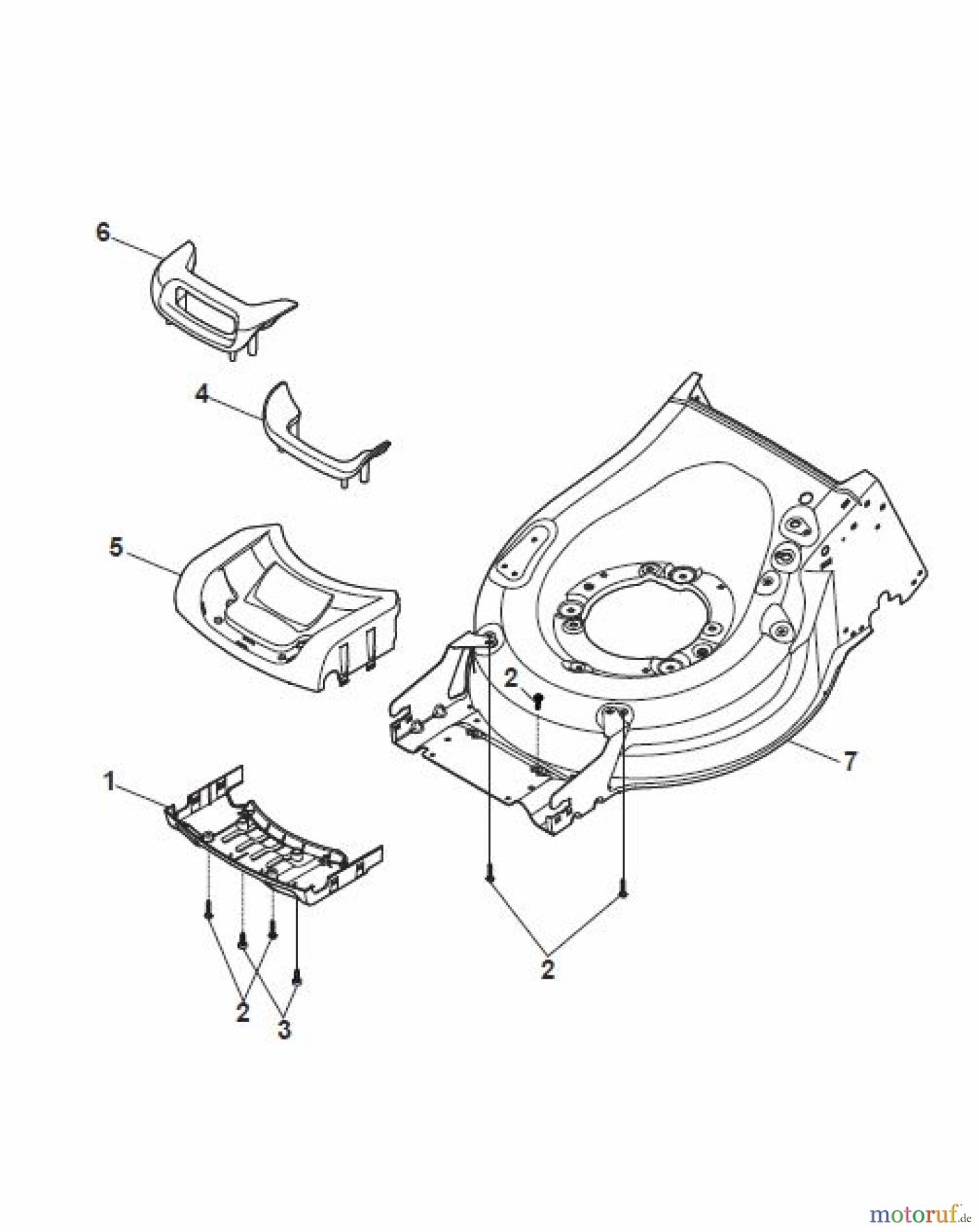 6
4
5
2
7
1
2
2
3
motoruf.de