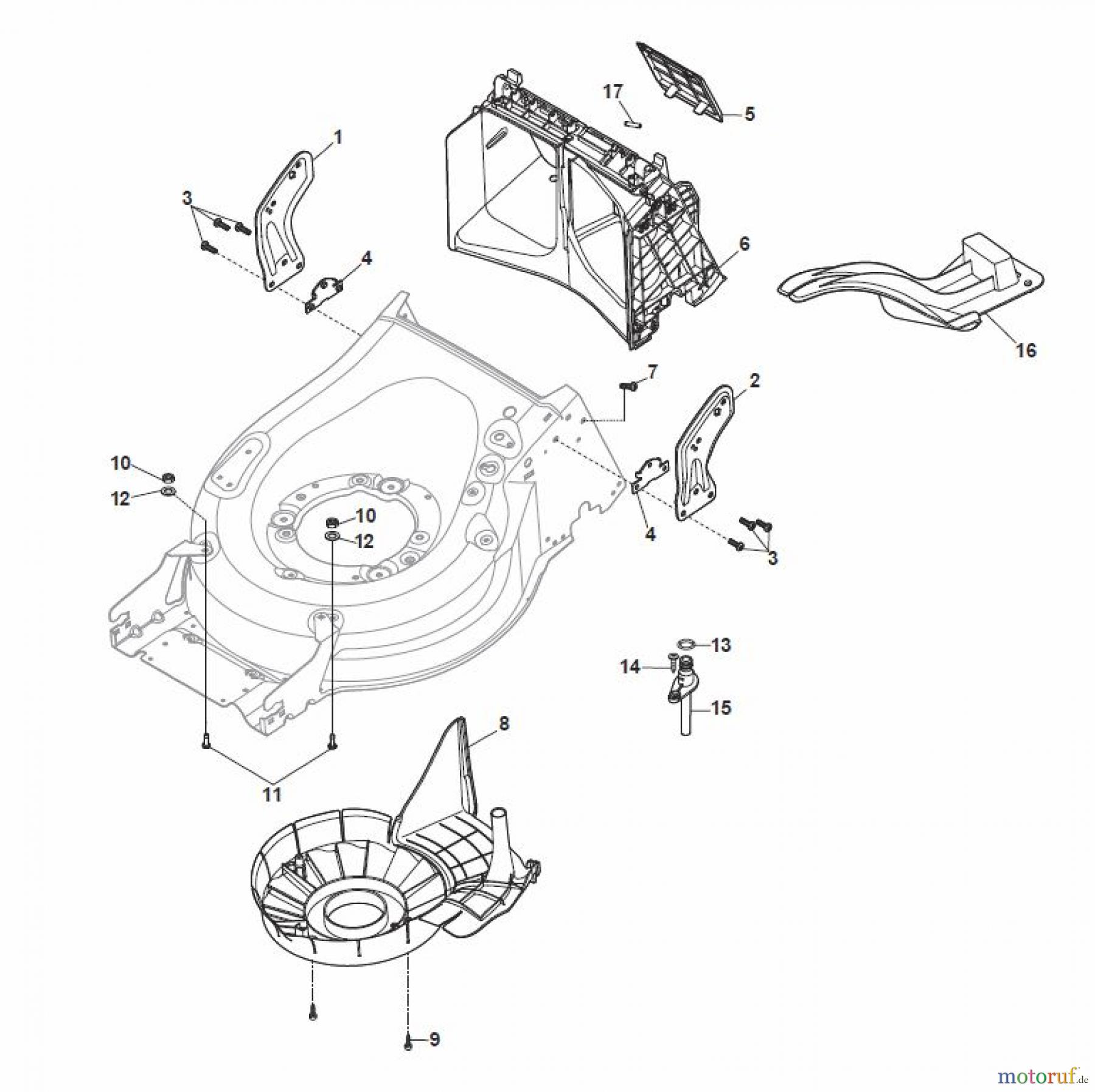 17
5
1
3
4
6
16
7
2
10
12
10
12
4
3
13
14
15
8
11
9
motoruf.de