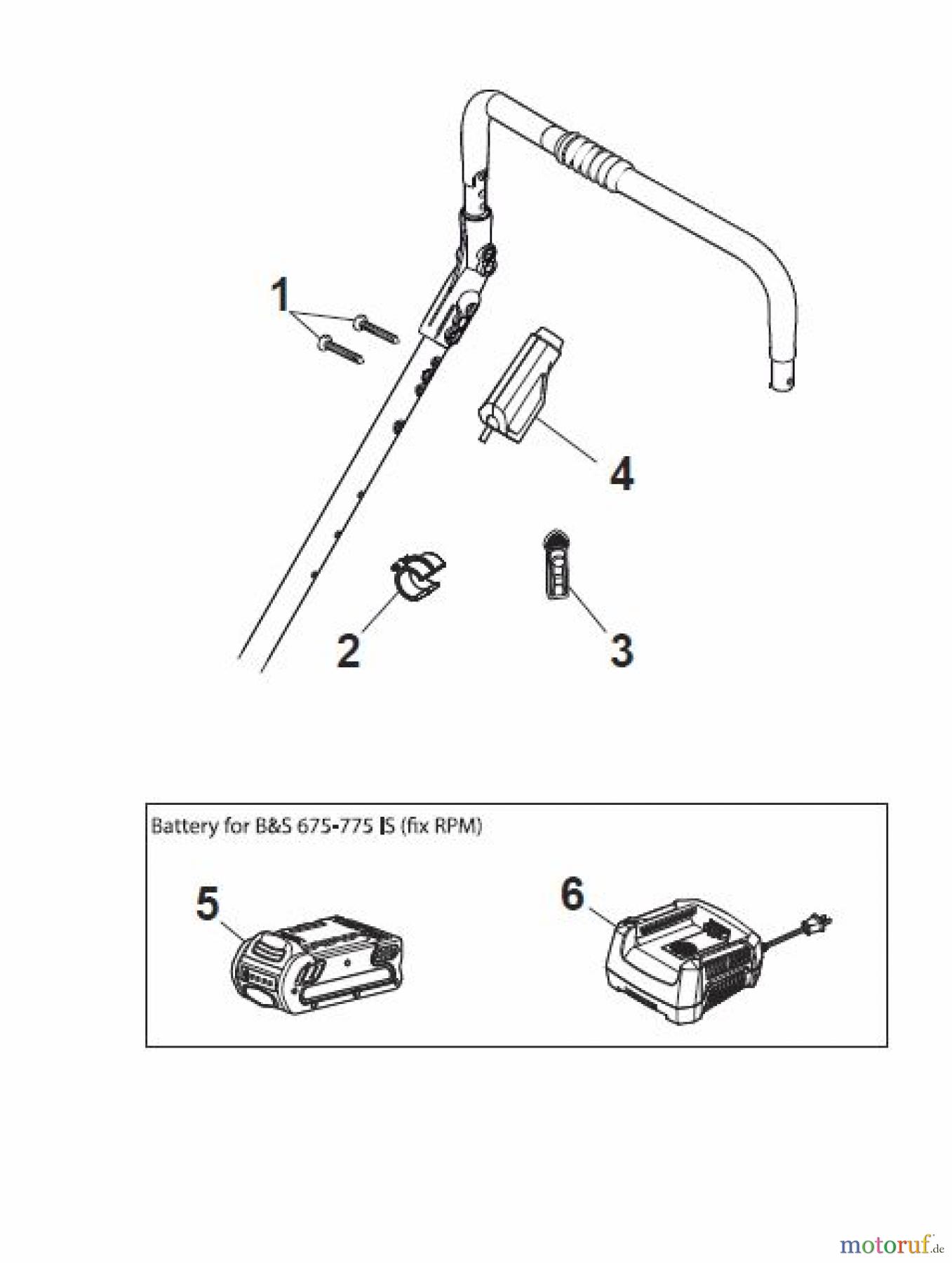 1

4

2

3

Battery for B&S 675-775 IS (fix RPM)

5

6

motoruf.de