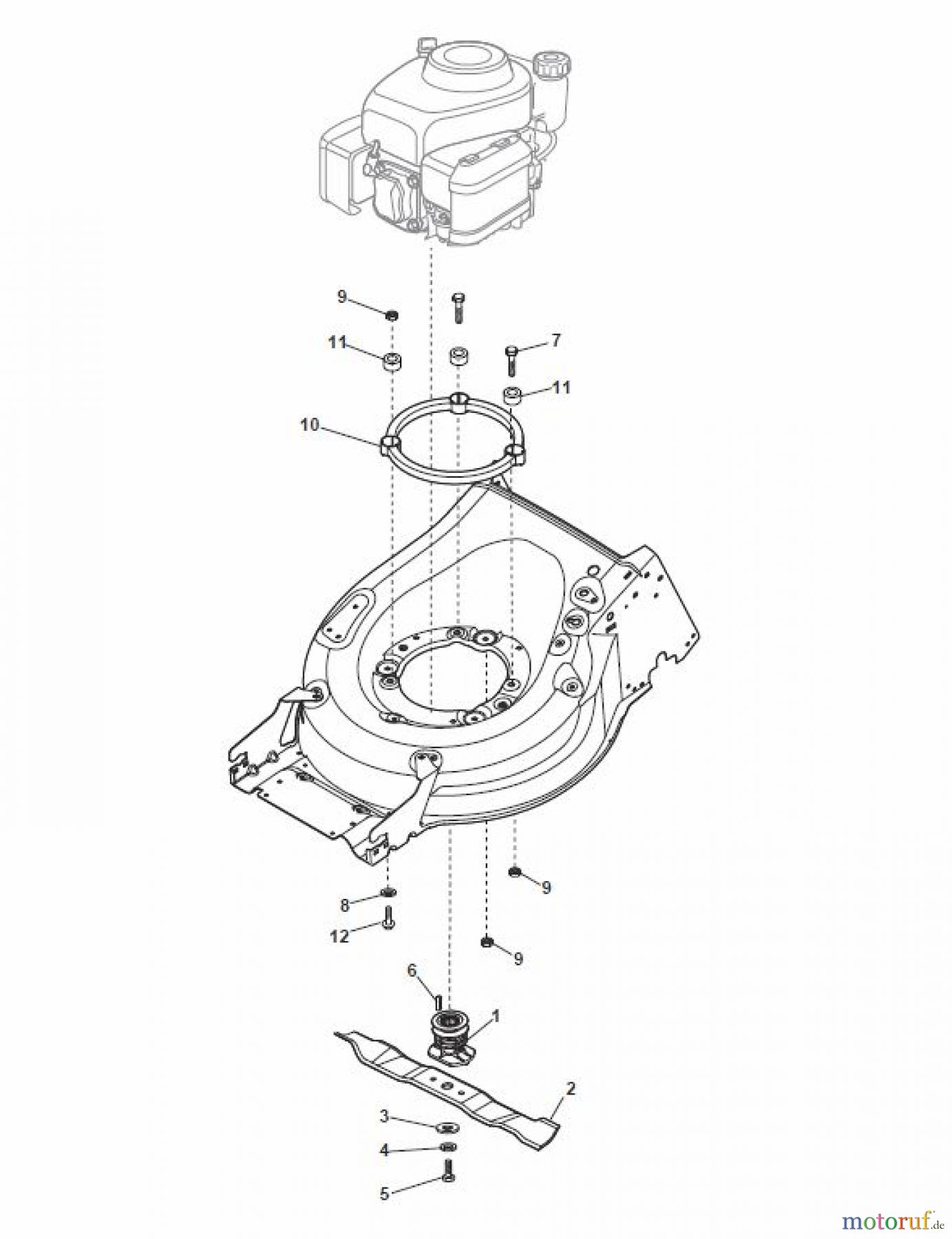 9
11
7
11
10
9
8
12
9
6
1
2
3
4
5
motoruf.de