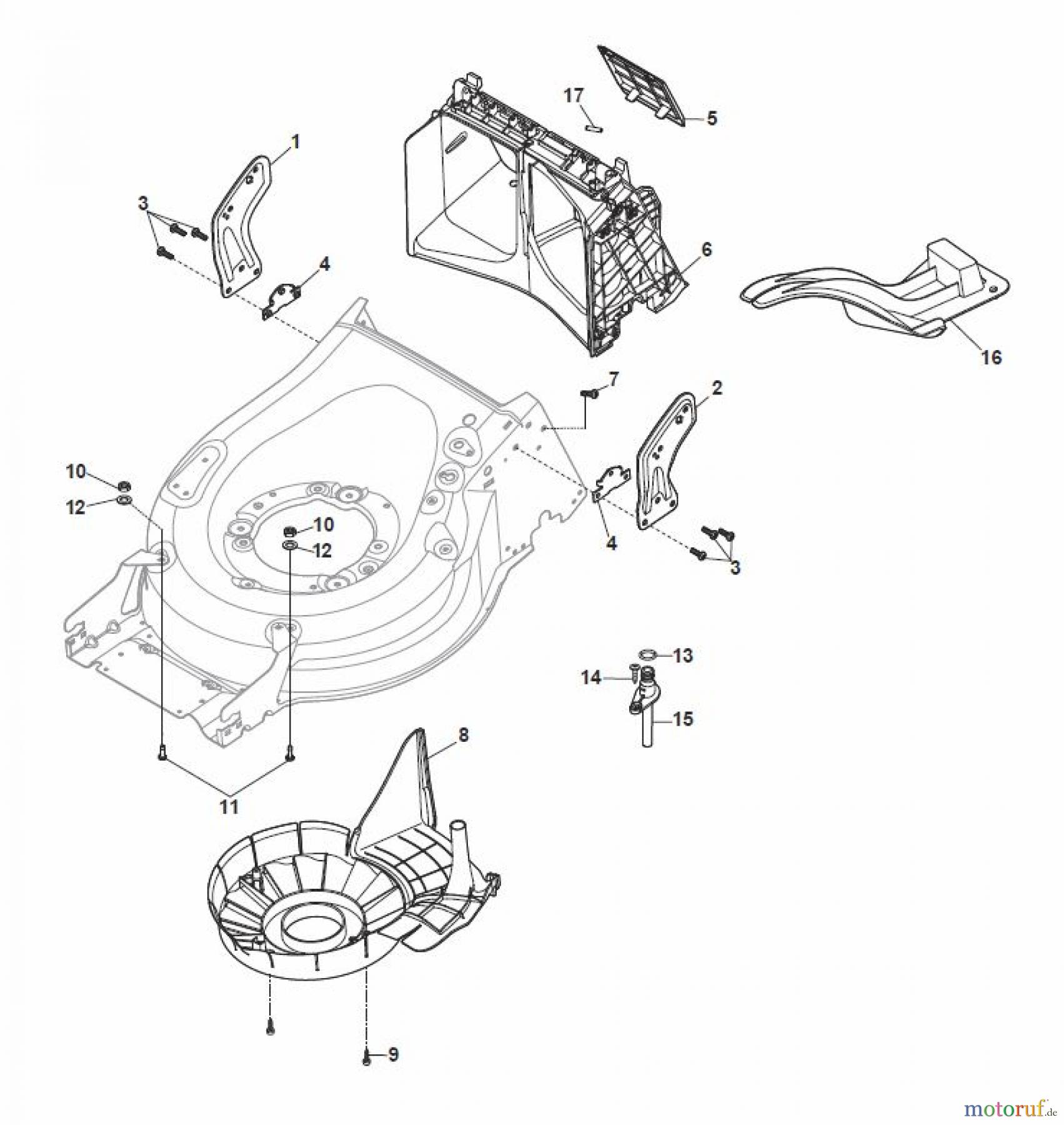 17
5
1
3
4
6
16
7
2
10
12
10
12
4
3
13
14
15
8
11
9
motoruf.de