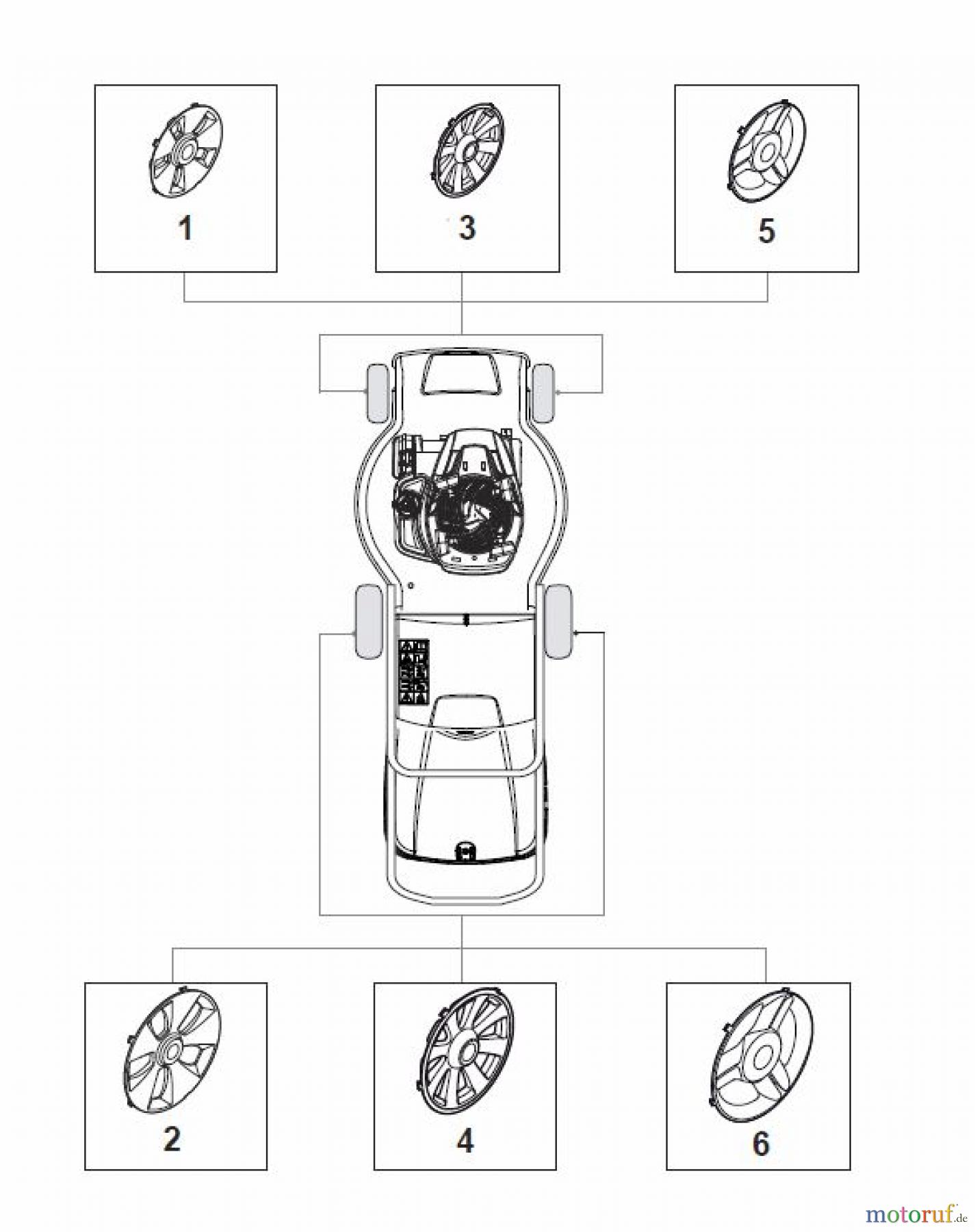 1

3

5

2

4

6

motoruf.de