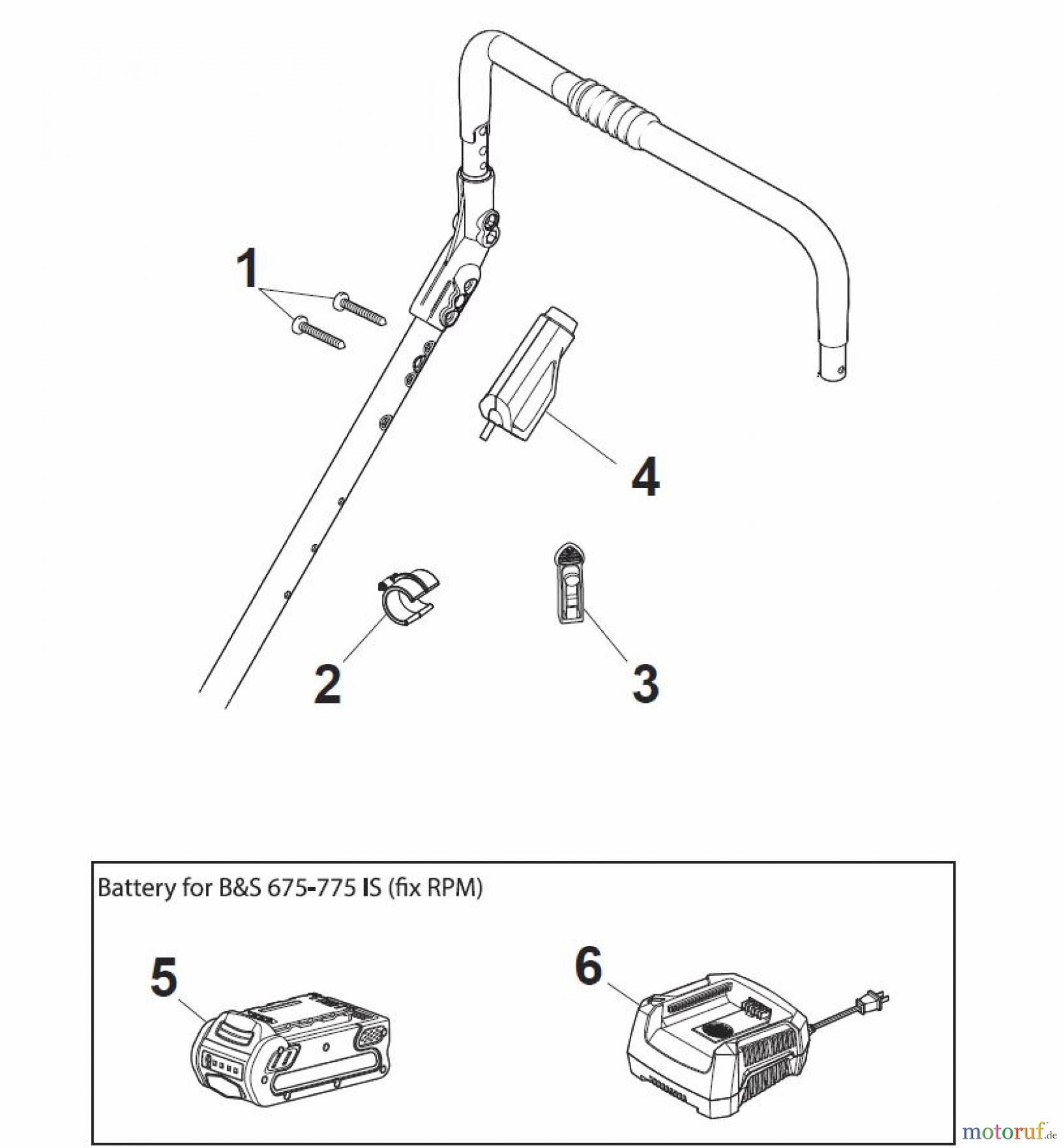 1

4

2

3

Battery for B&S 675-775 IS (fix RPM)

5

6

motoruf.de