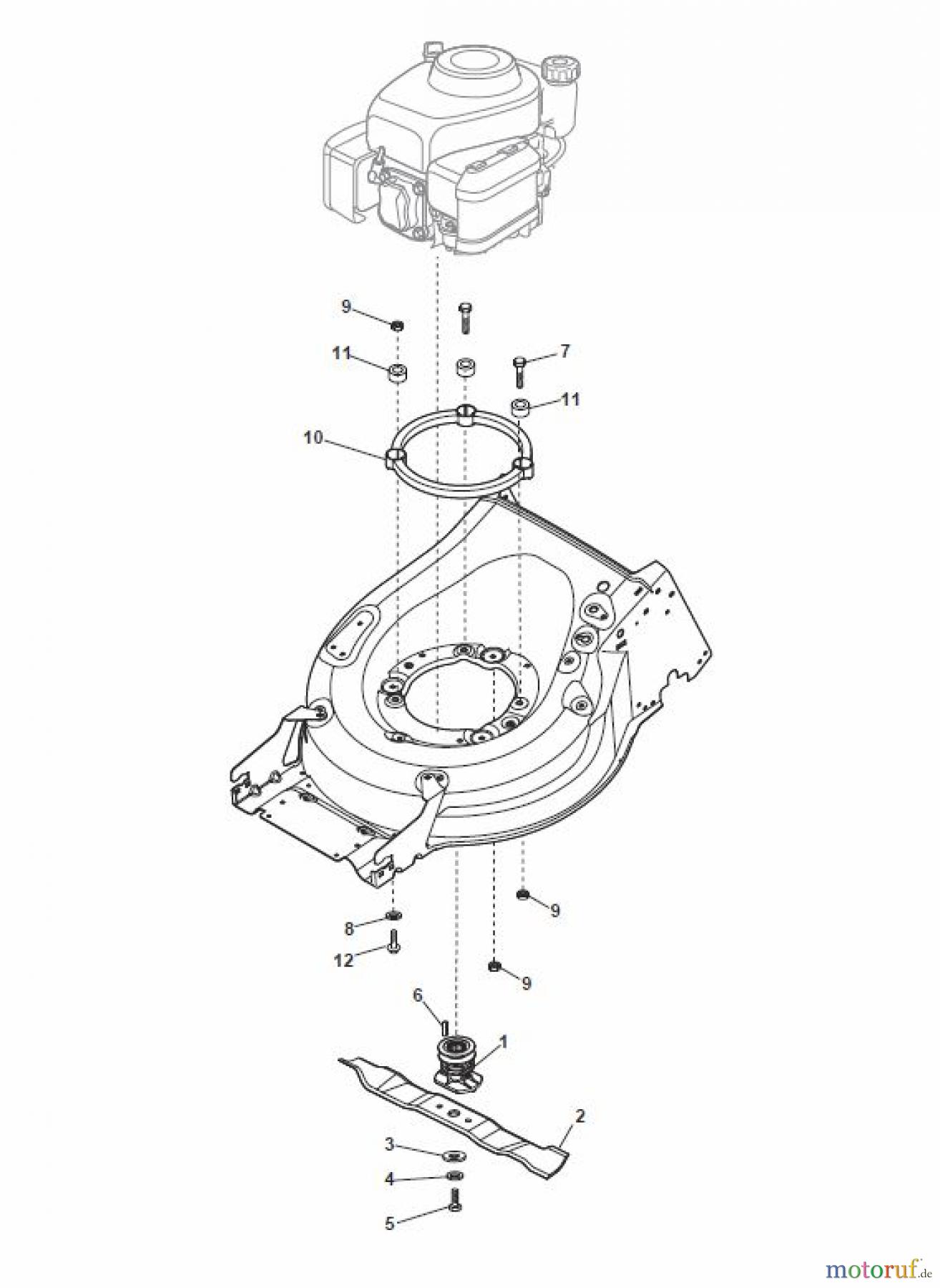 9
11
7
11
10
9
8
12
9
6
1
2
3
4
5
motoruf.de