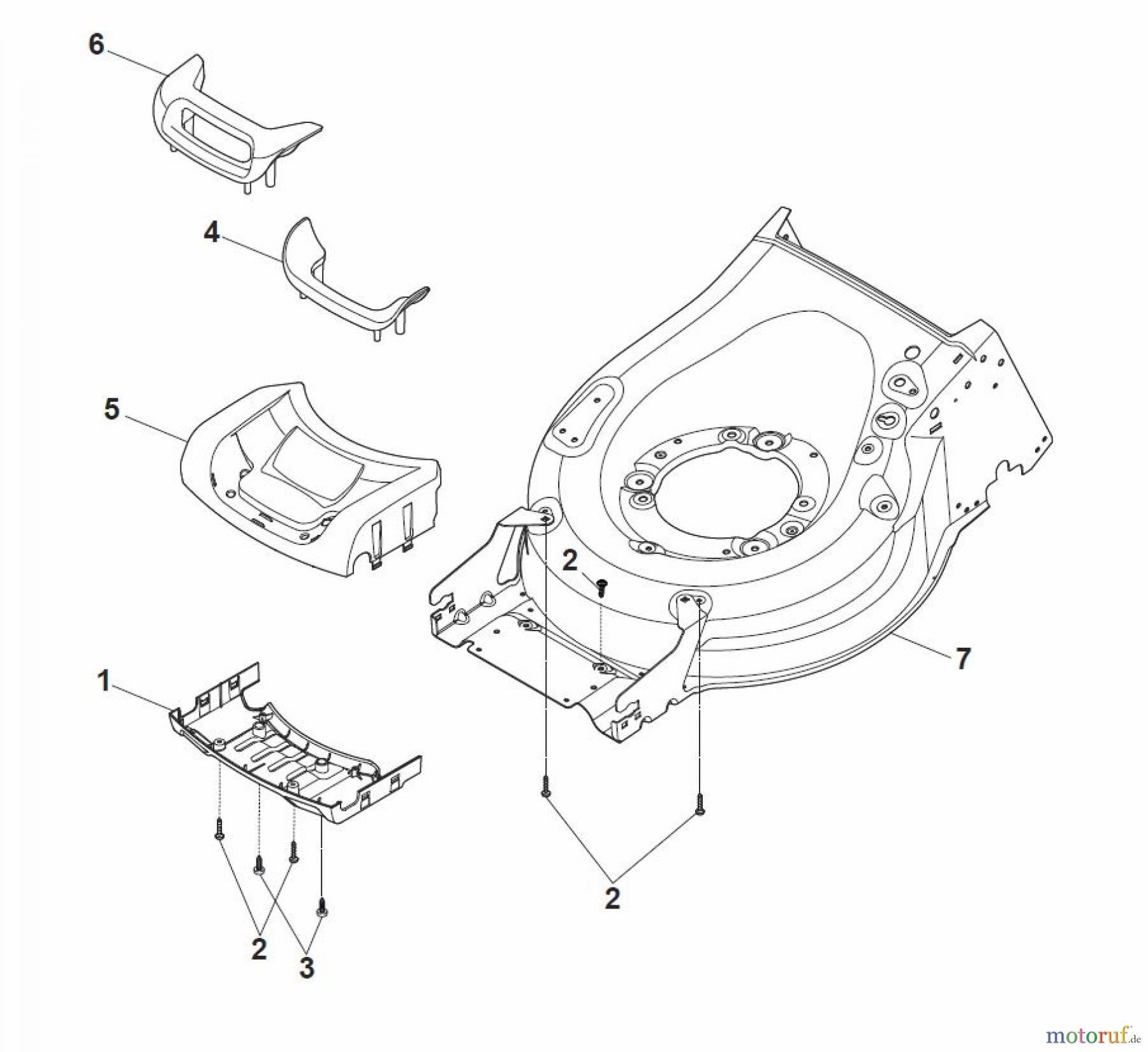 6

4

5

2

7

1

2

2

3

motoruf.de