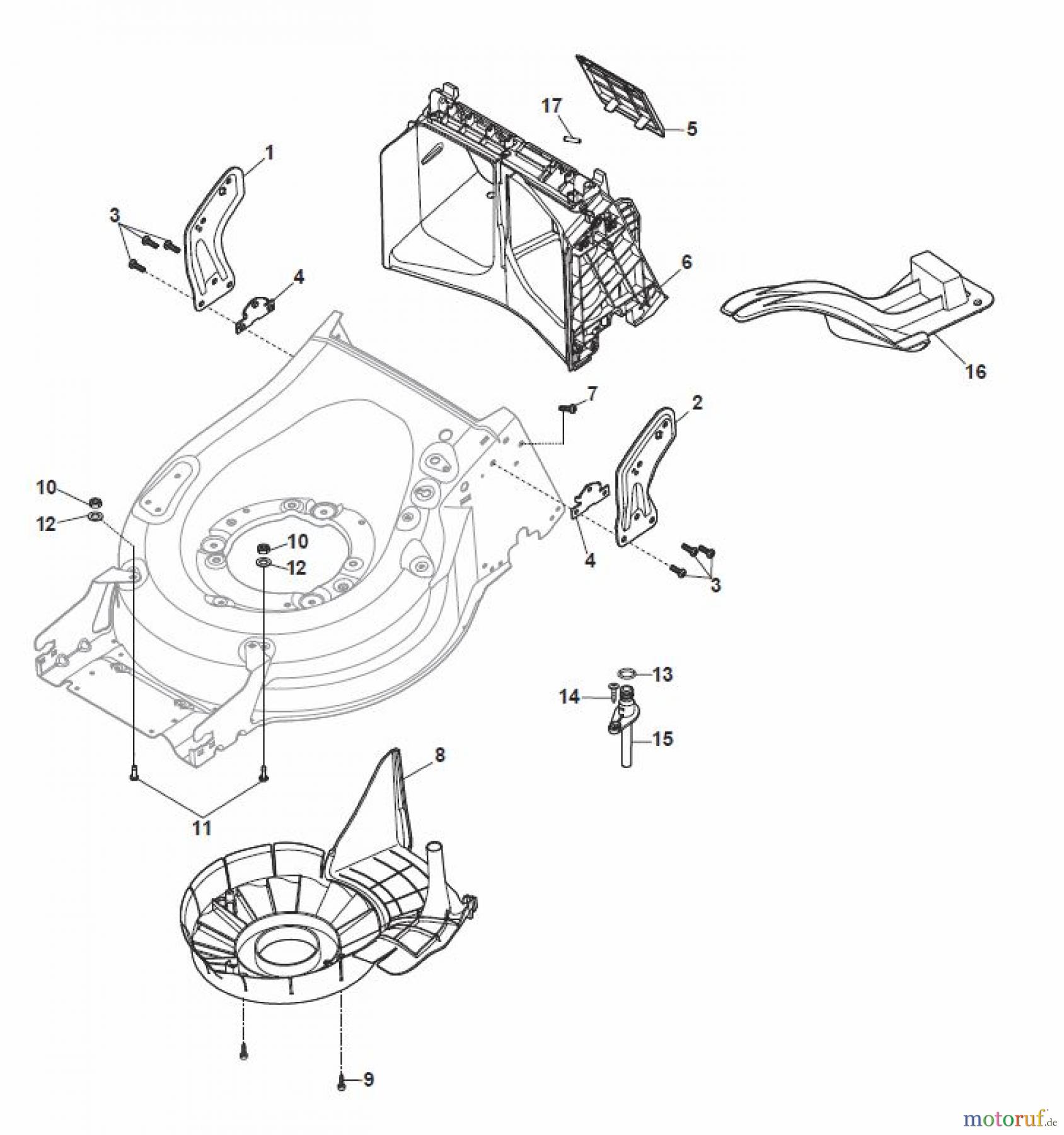 17
5
1
3
4
6
16
7
2
10
12
10
12
4
3
13
14
15
8
11
9
motoruf.de