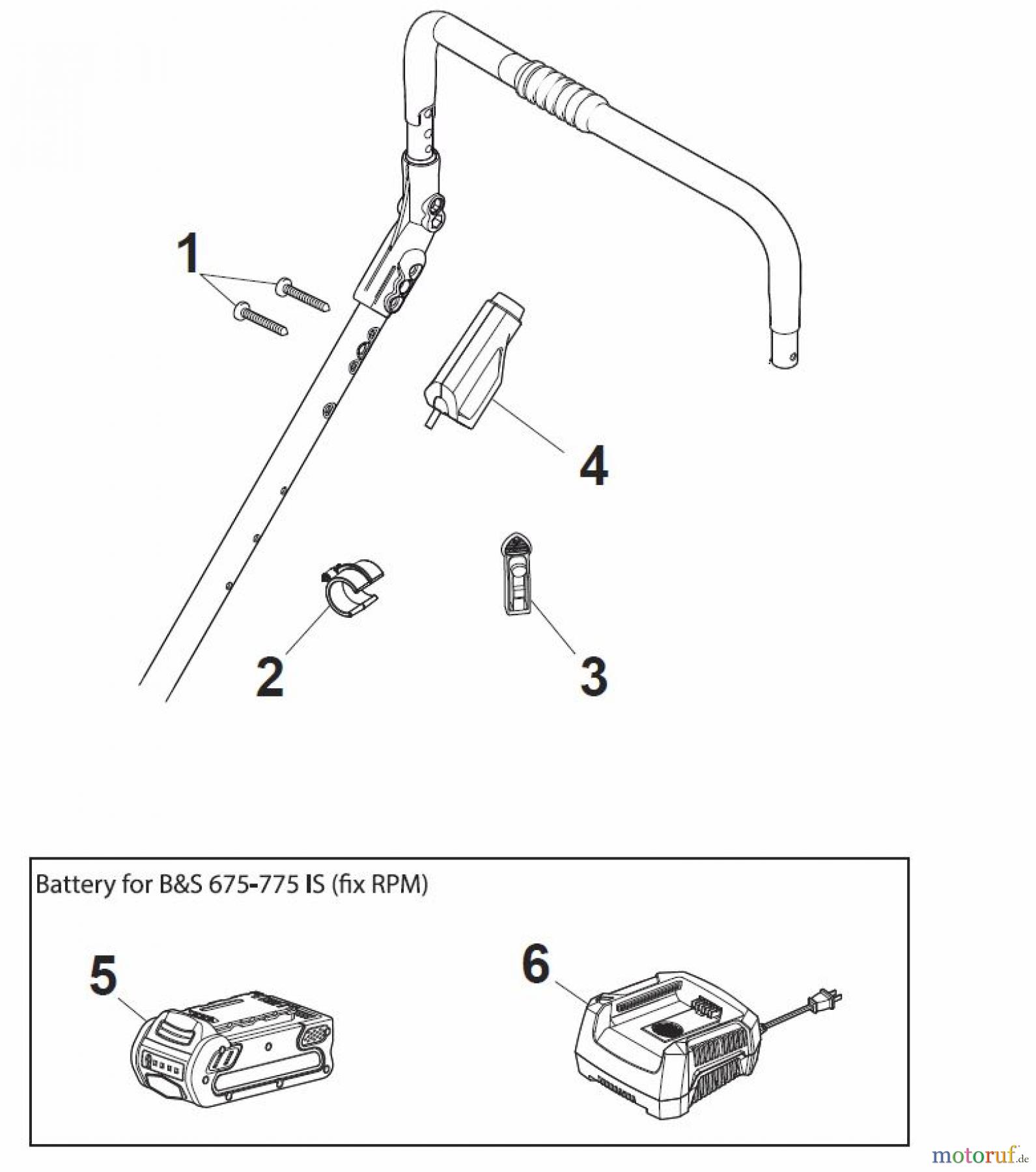 1

4

2

3

Battery for B&S 675-775 IS (fix RPM)

5

6

motoruf.de