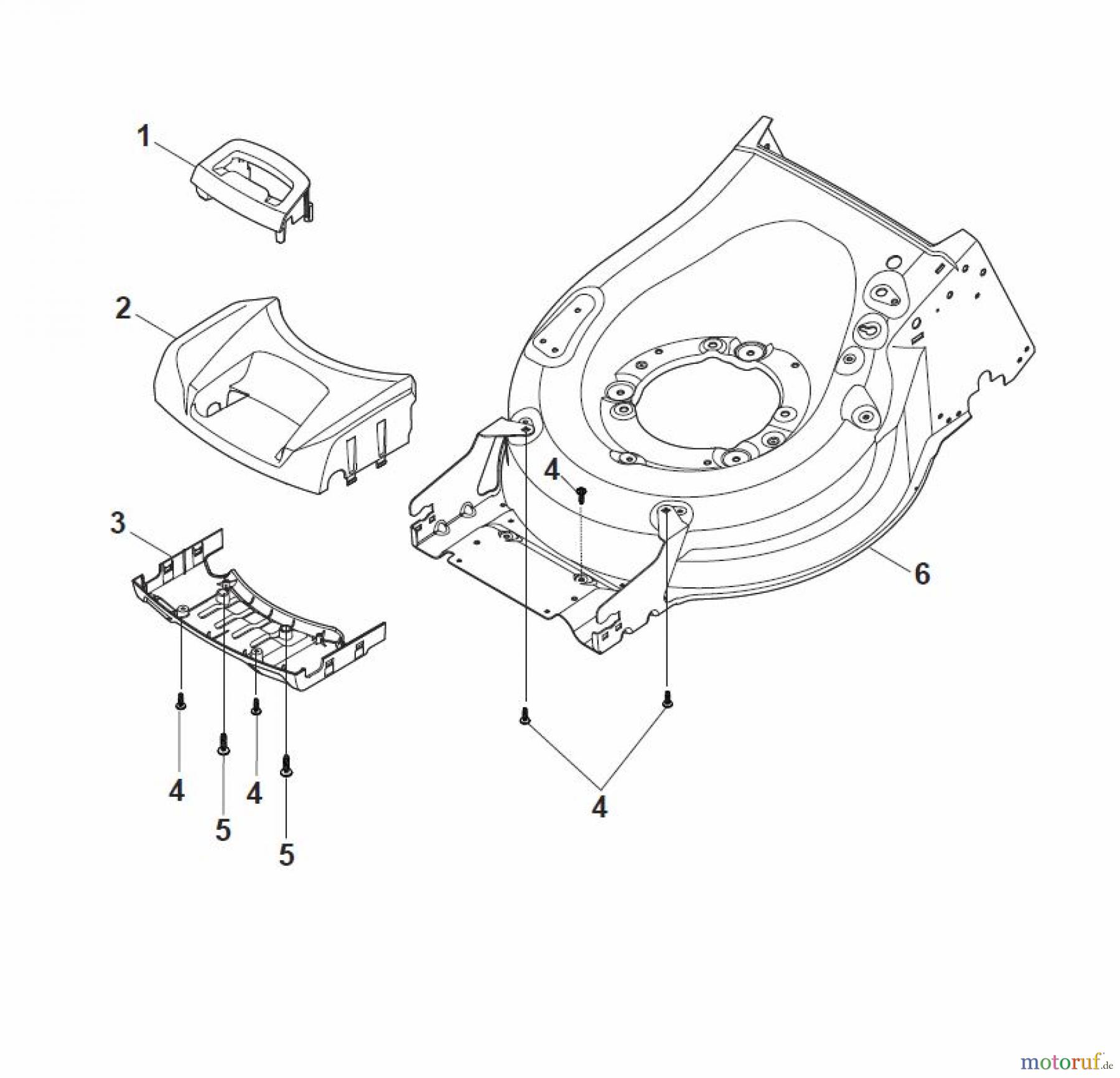 1

2

3

4

6

4

5

4

5

4

motoruf.de