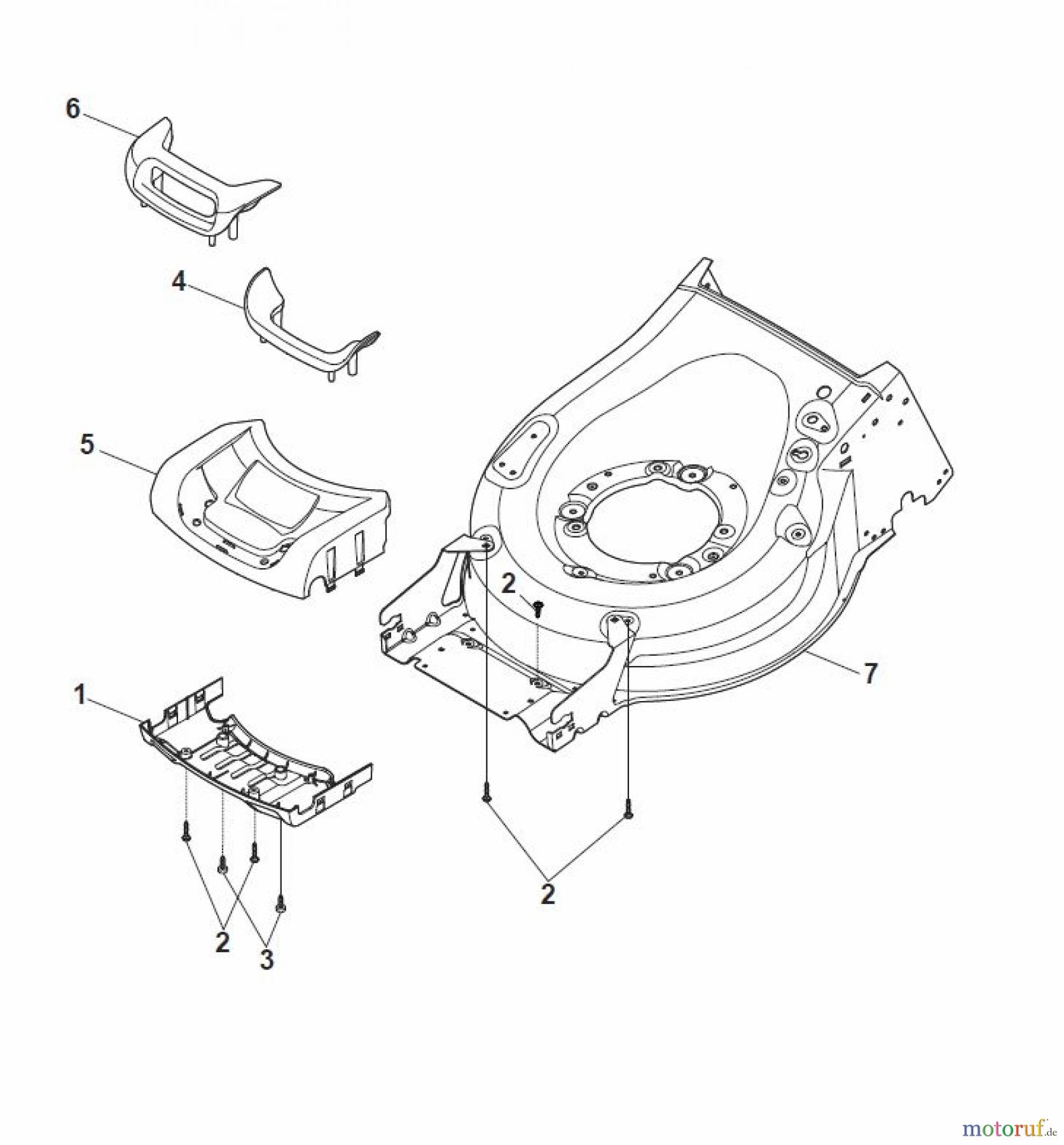 6

4

5

2

7

1

2

2

3

motoruf.de