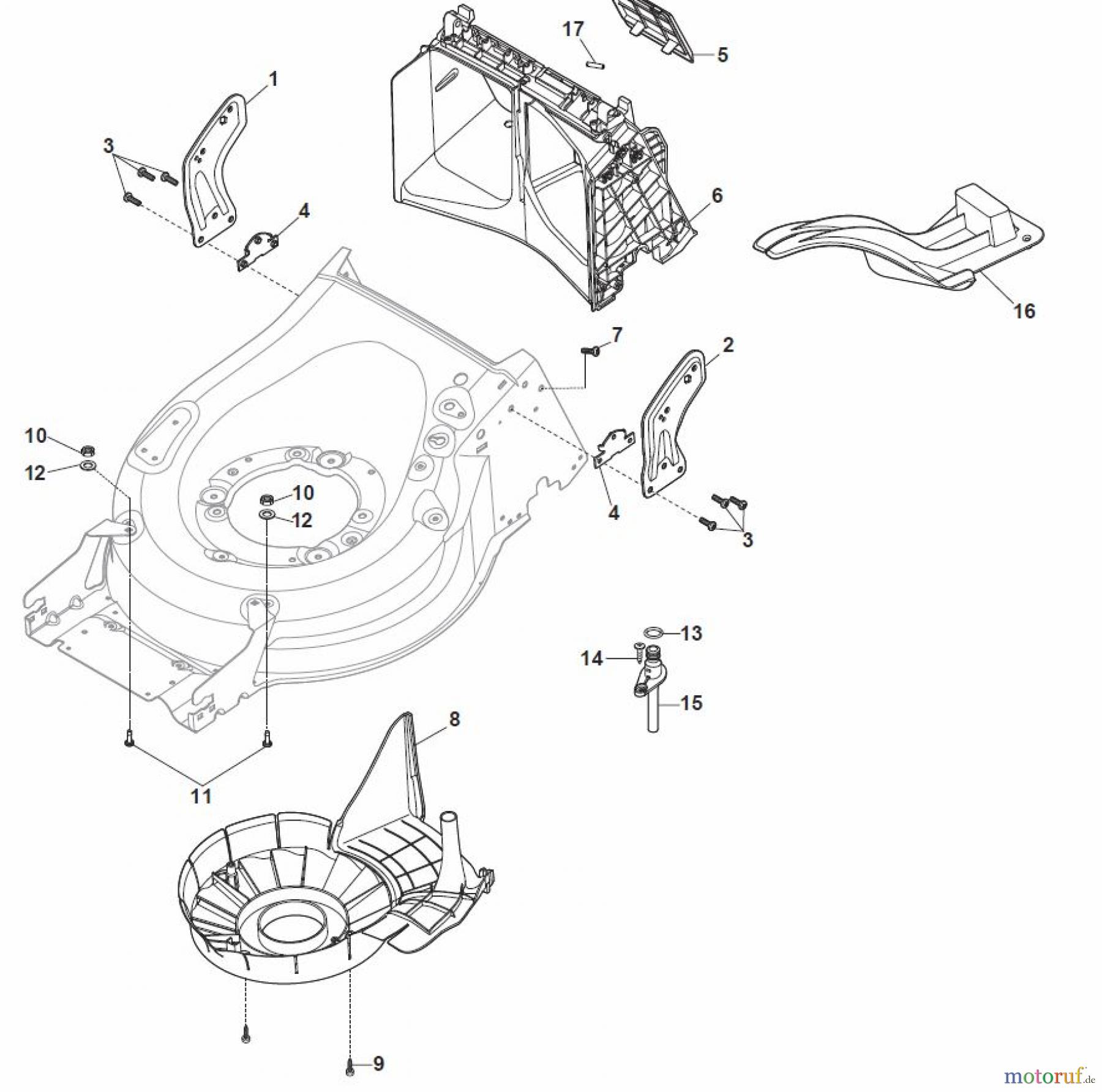 17
5
1
3
4
6
16
7
2
10
12
10
12
4
3
13
14
15
8
11
9
motoruf.de