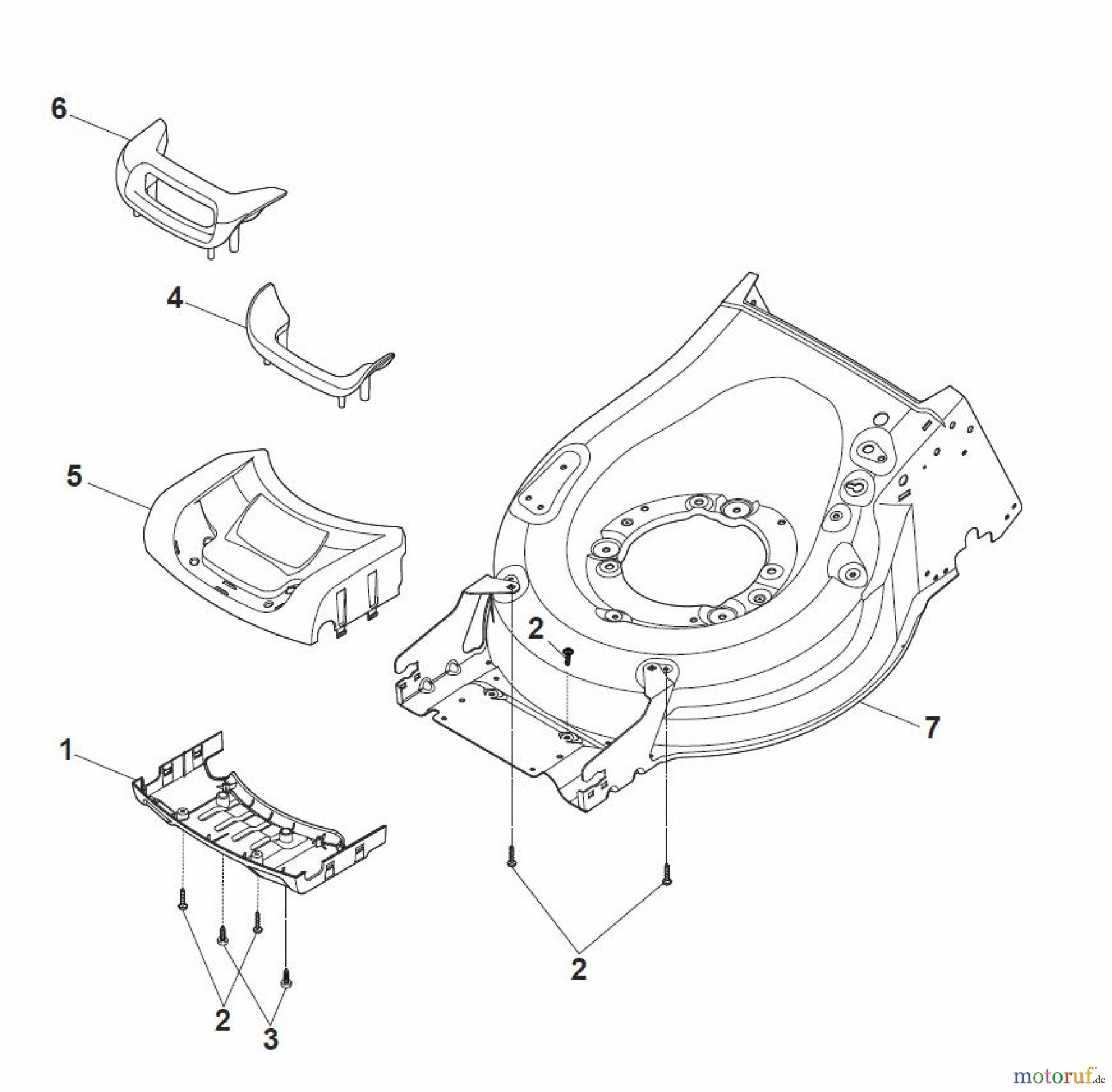 6

4

5

2

7

1

2

2

3

motoruf.de