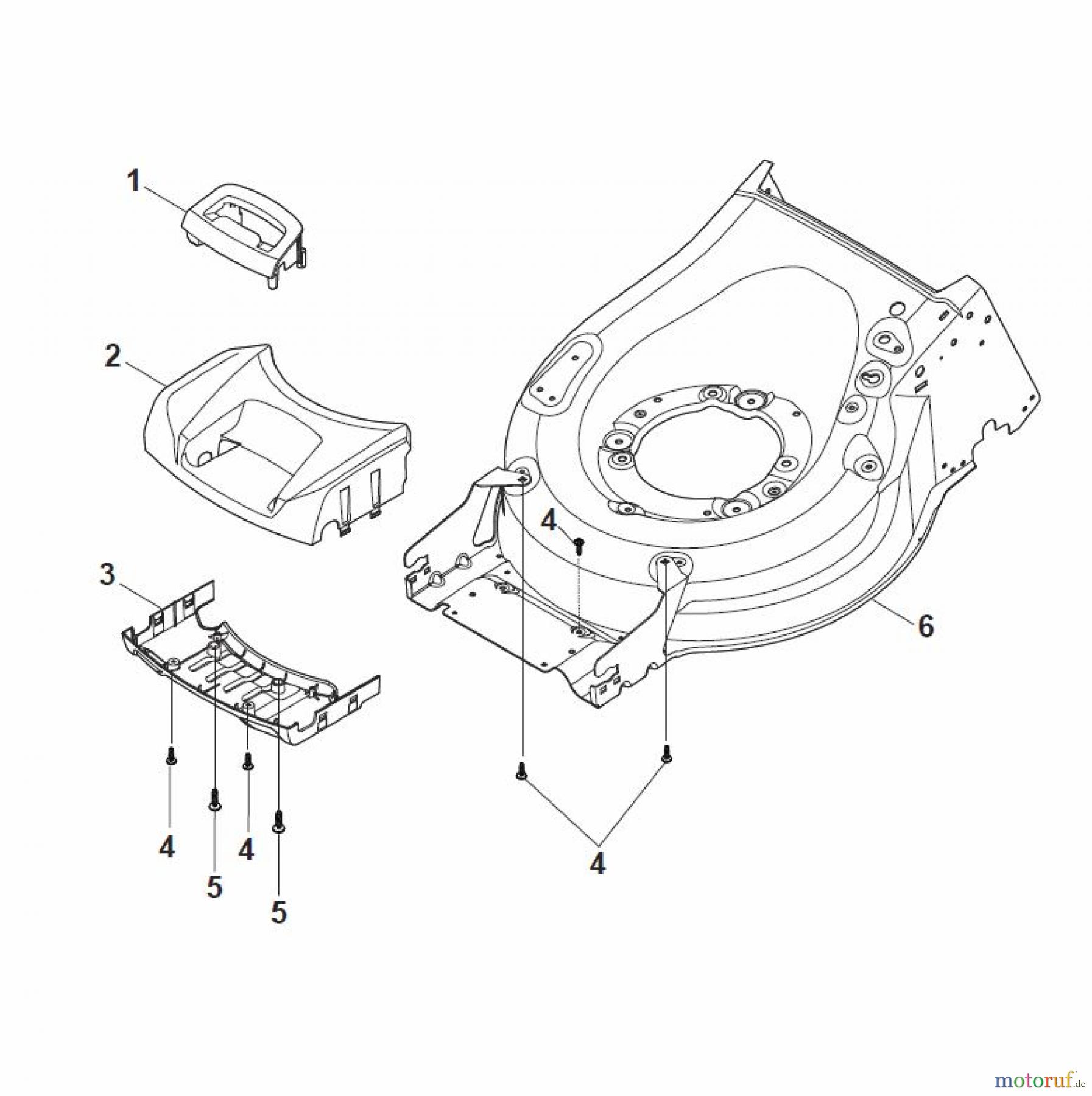 1
2
3
4
6
4
5
4
5
4
motoruf.de