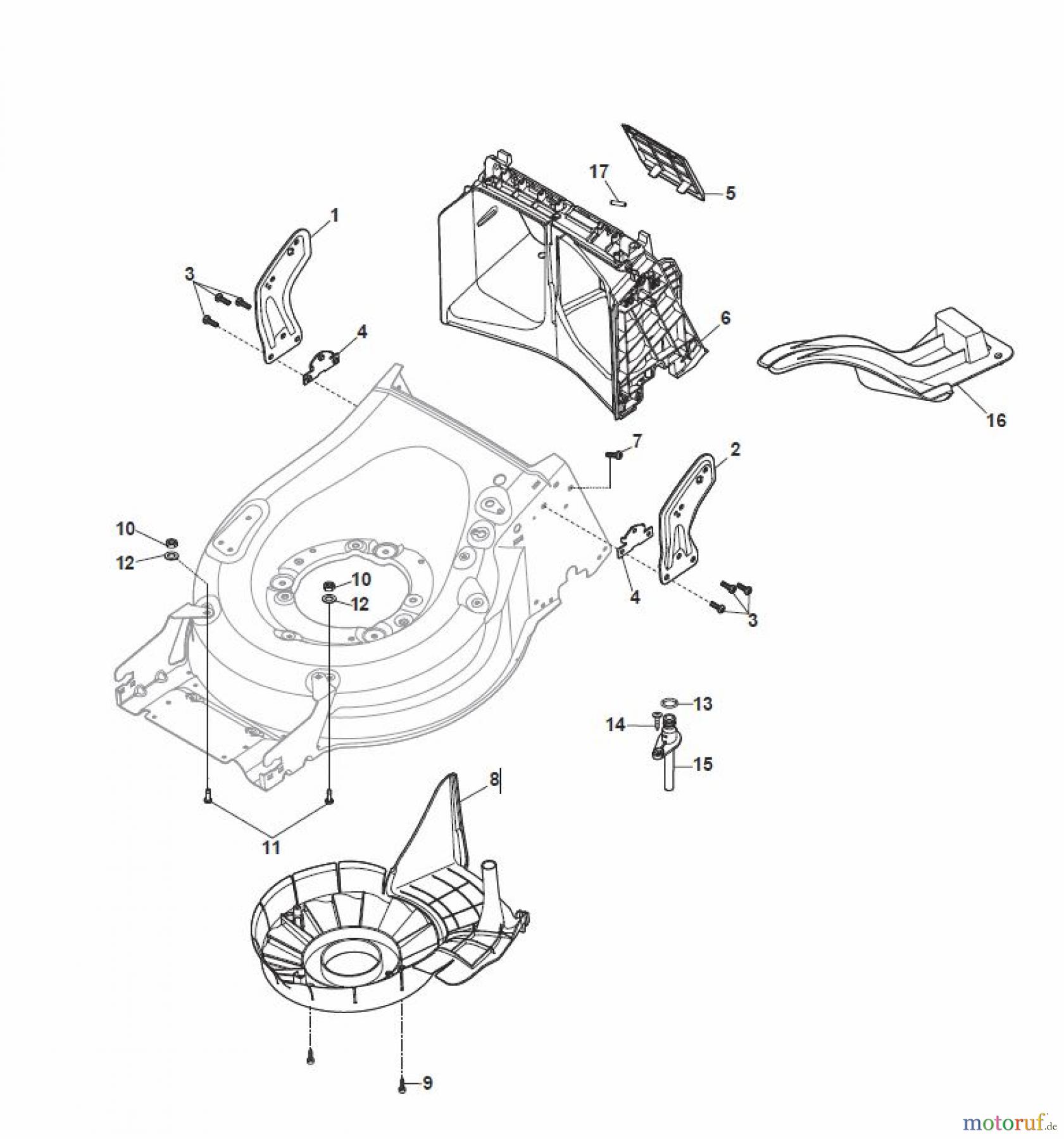 17
5
1
3
4
6
16
7
2
10
12
10
12
4
3
13
14
15
8
11
9
motoruf.de