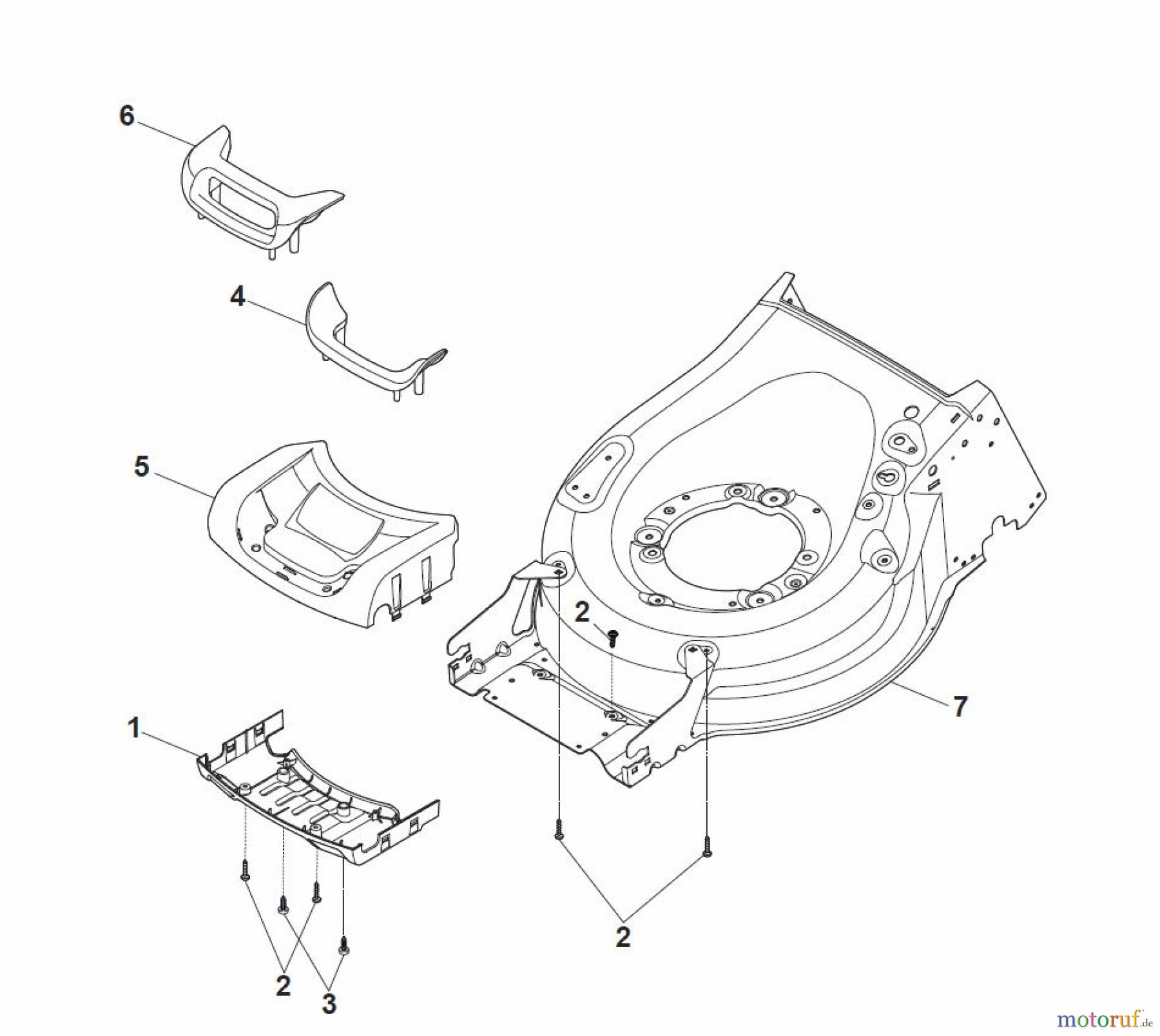 6

4

5

2

7

1

2

2

3

motoruf.de