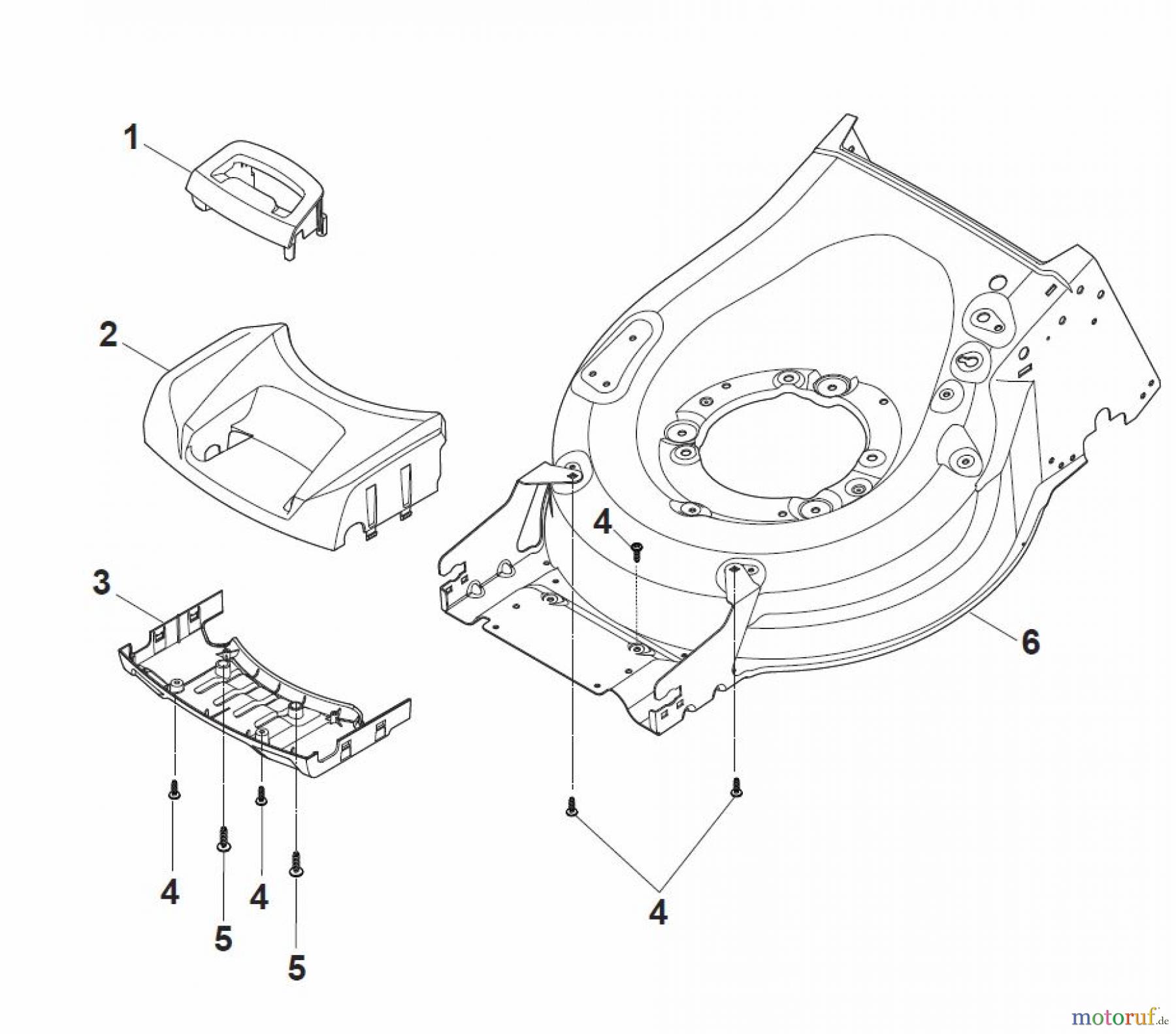 1
2
3
4
6
4
5
4
5
4
motoruf.de