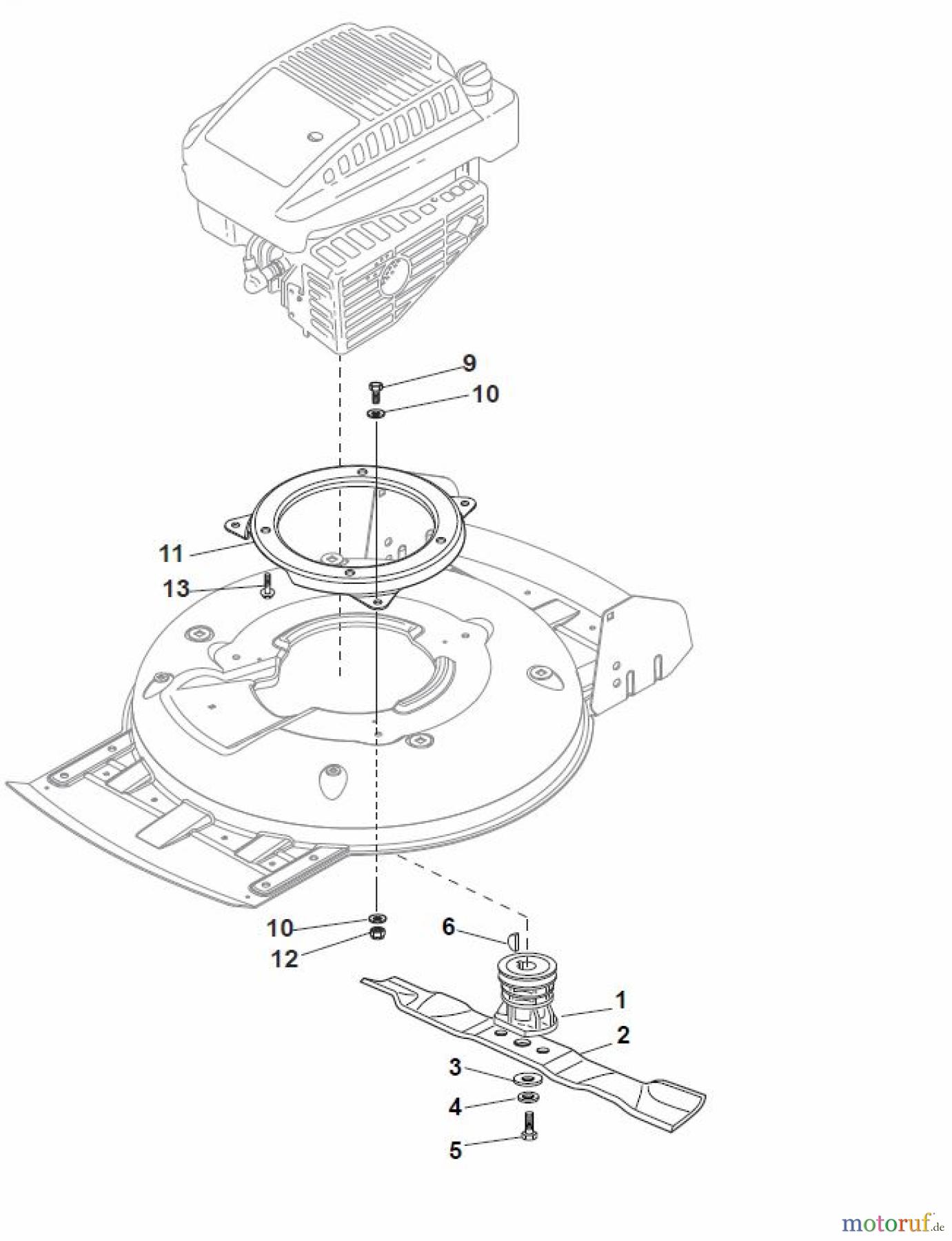 9
10
11
13
10
12
6
1
2
3
4
5
motoruf.de