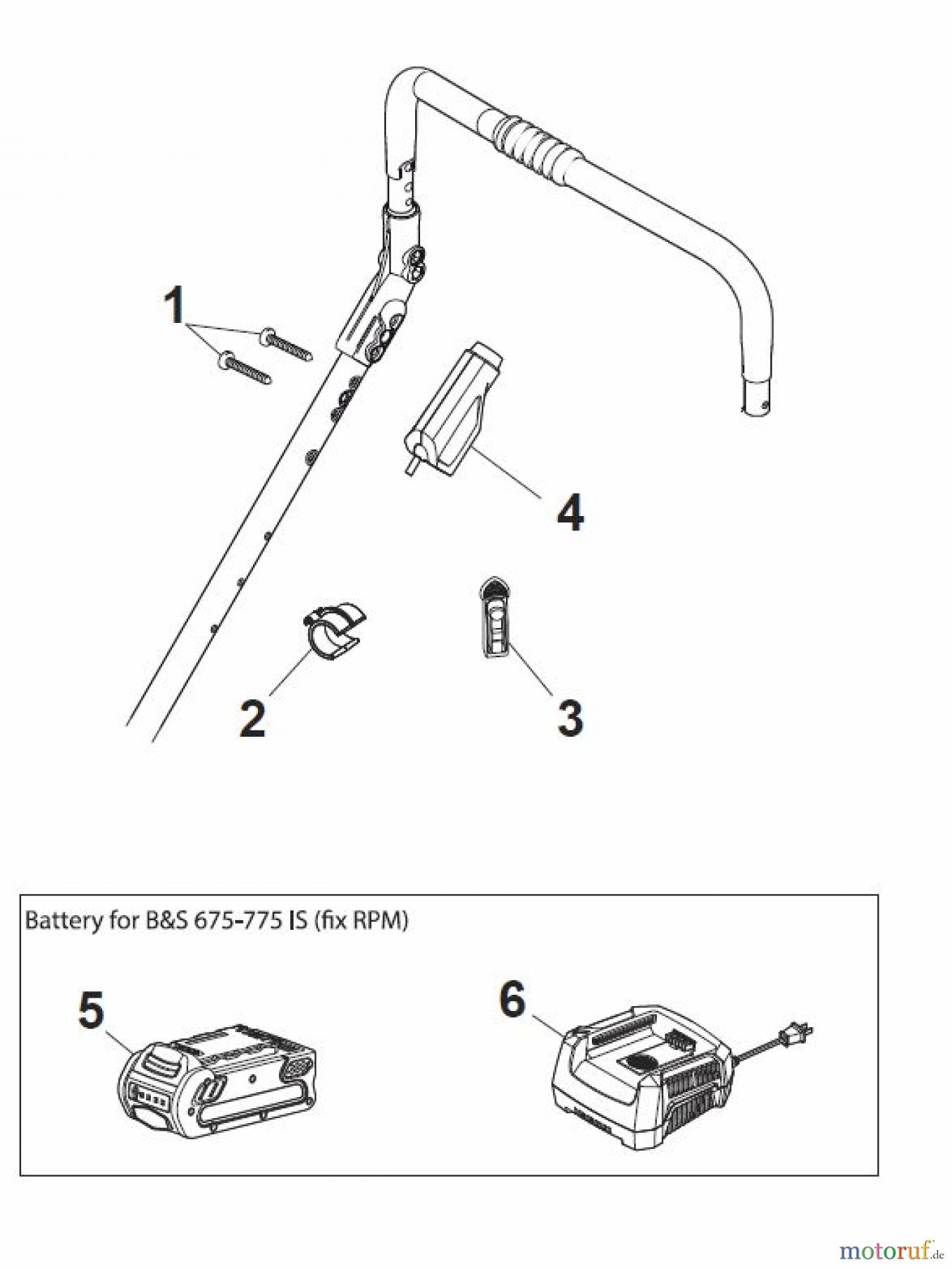 1

4

2

3

Battery for B&S 675-775 IS (fix RPM)

5

6

motoruf.de