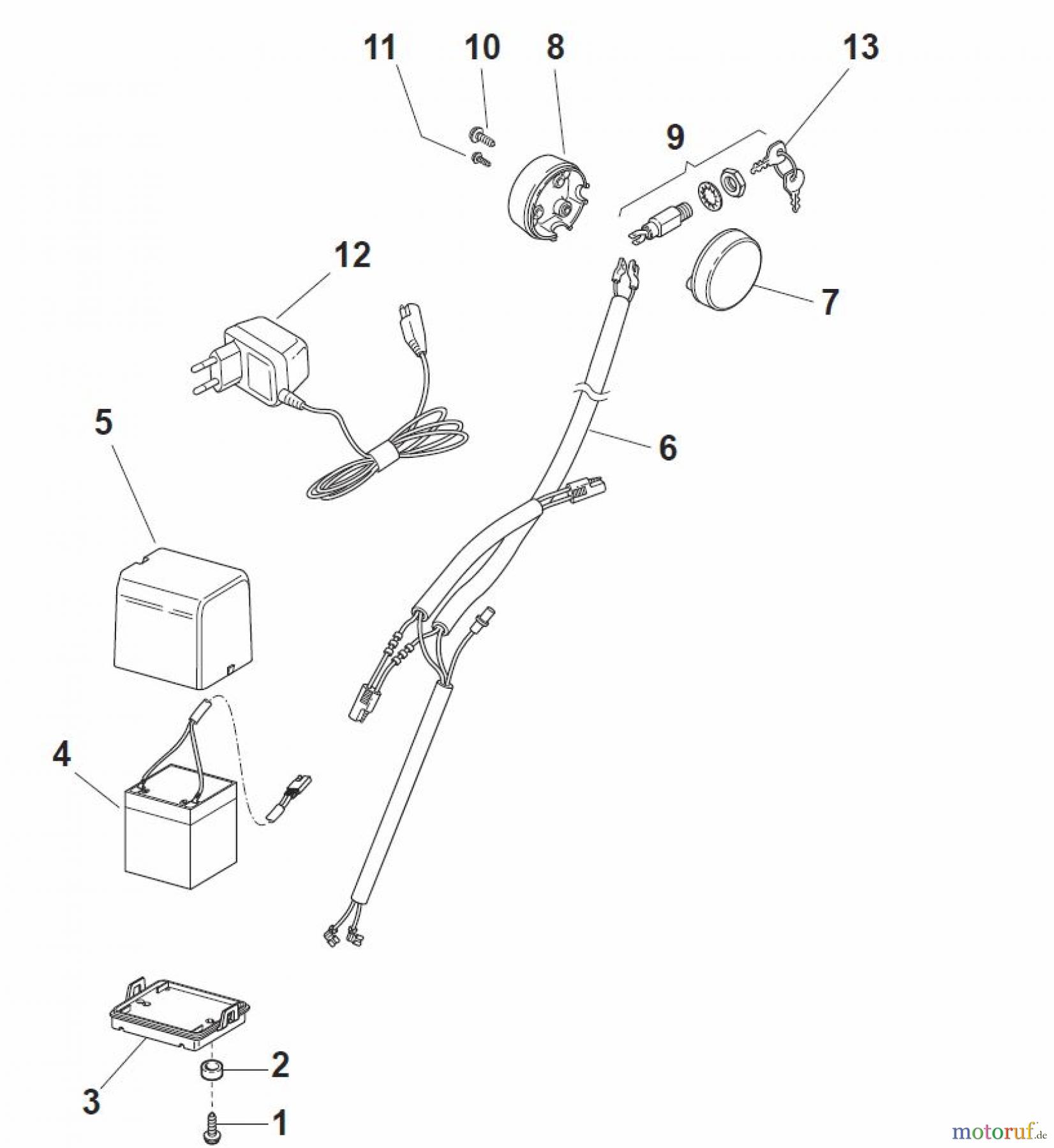 11
10
8
13
9
12
7
5
6
4
3
2
1
motoruf.de