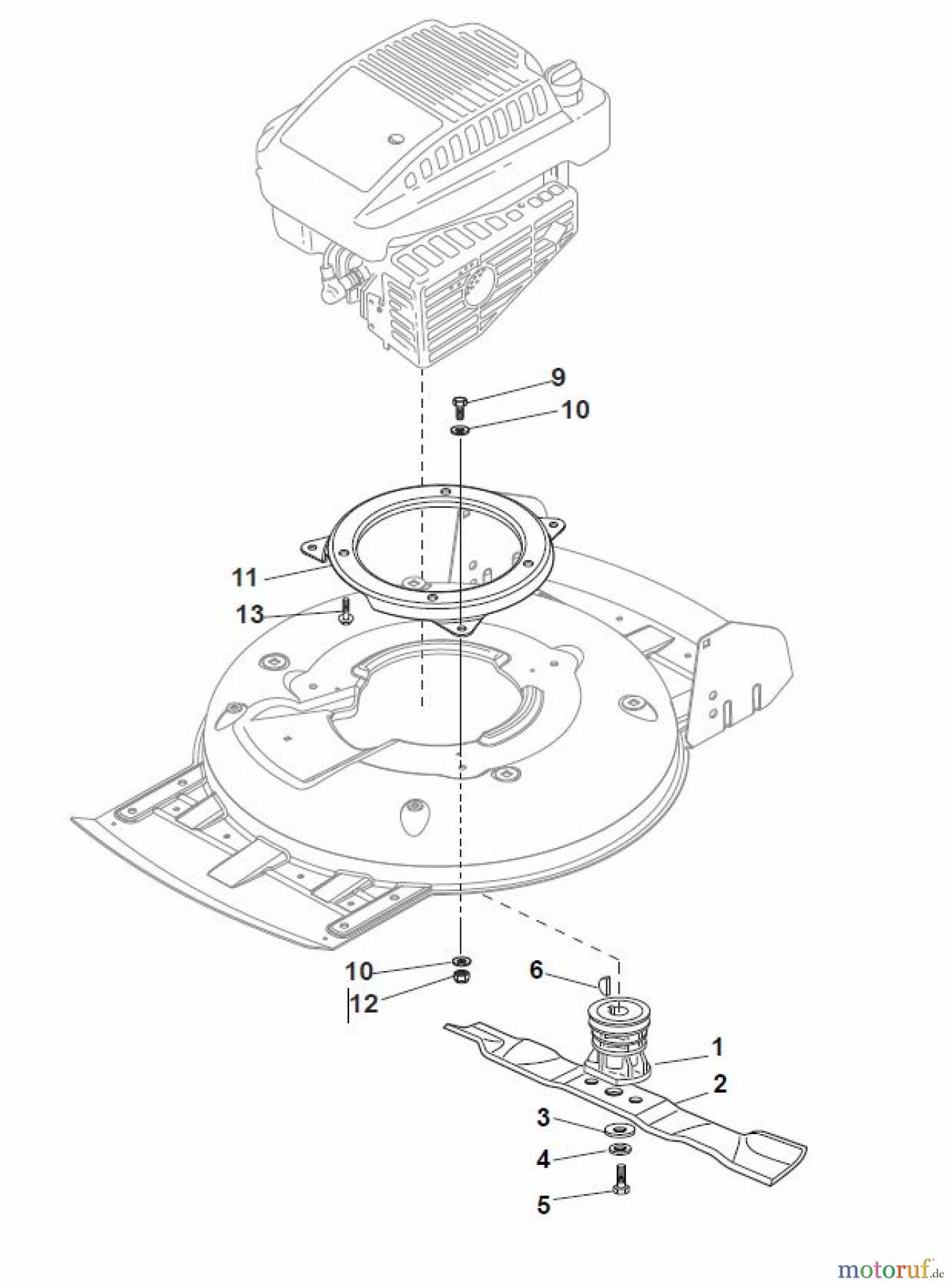 9
10
11
13
10
12
6
1
2
3
4
5
motoruf.de