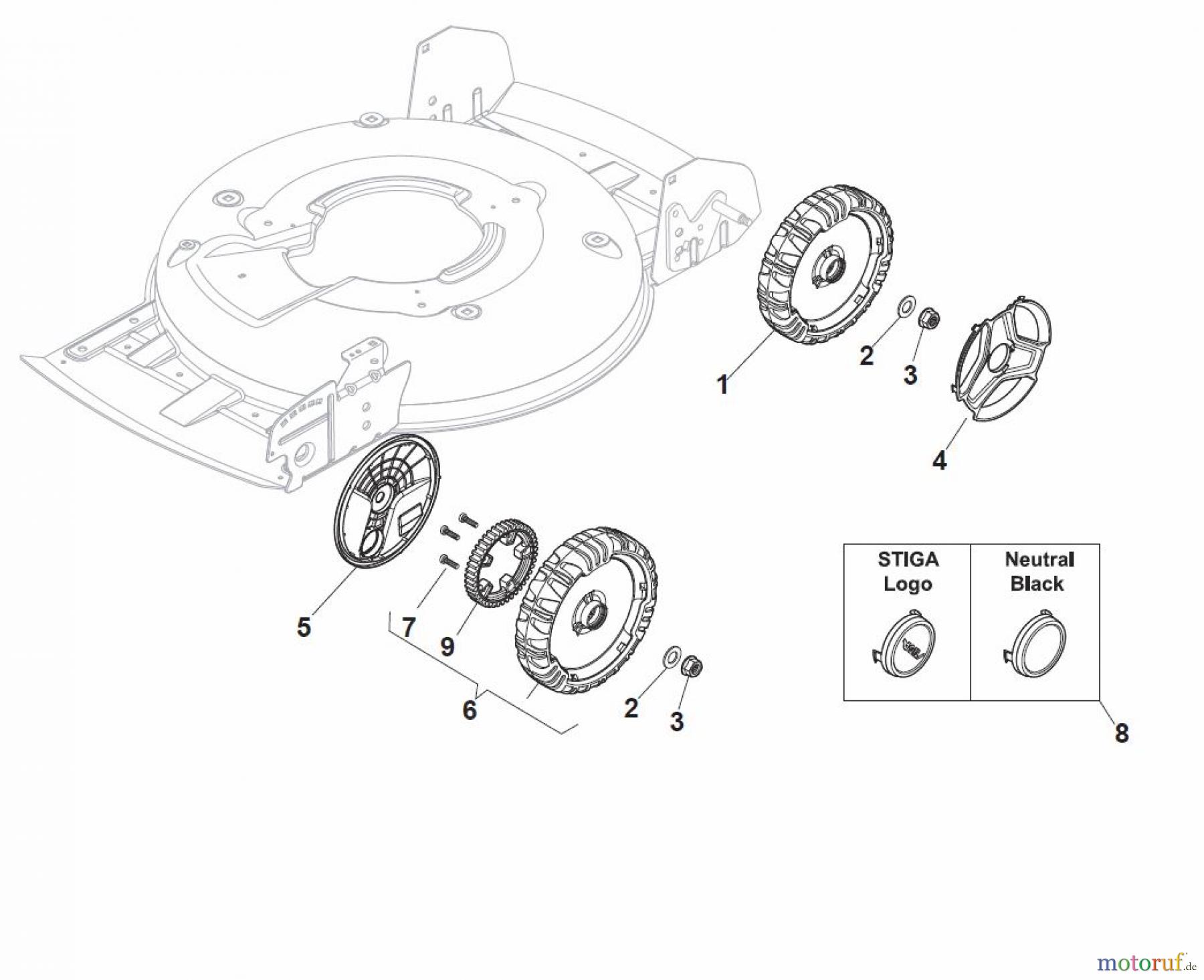 1
2
3
4
5
7
9
6
2
3

| STIGA Logo | Neutral Black |
|---|---|

8

motoruf.de