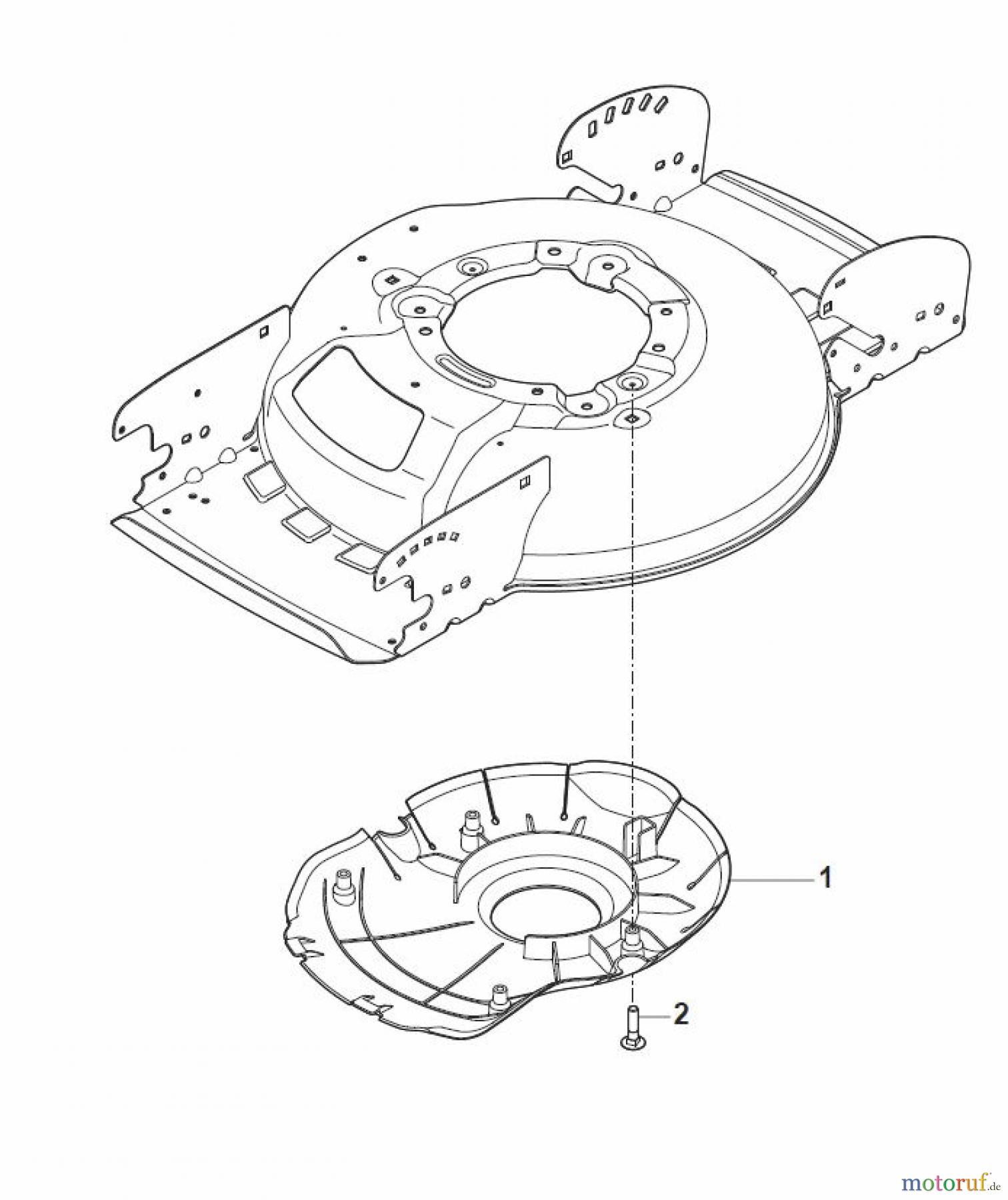 1

2

motoruf.de