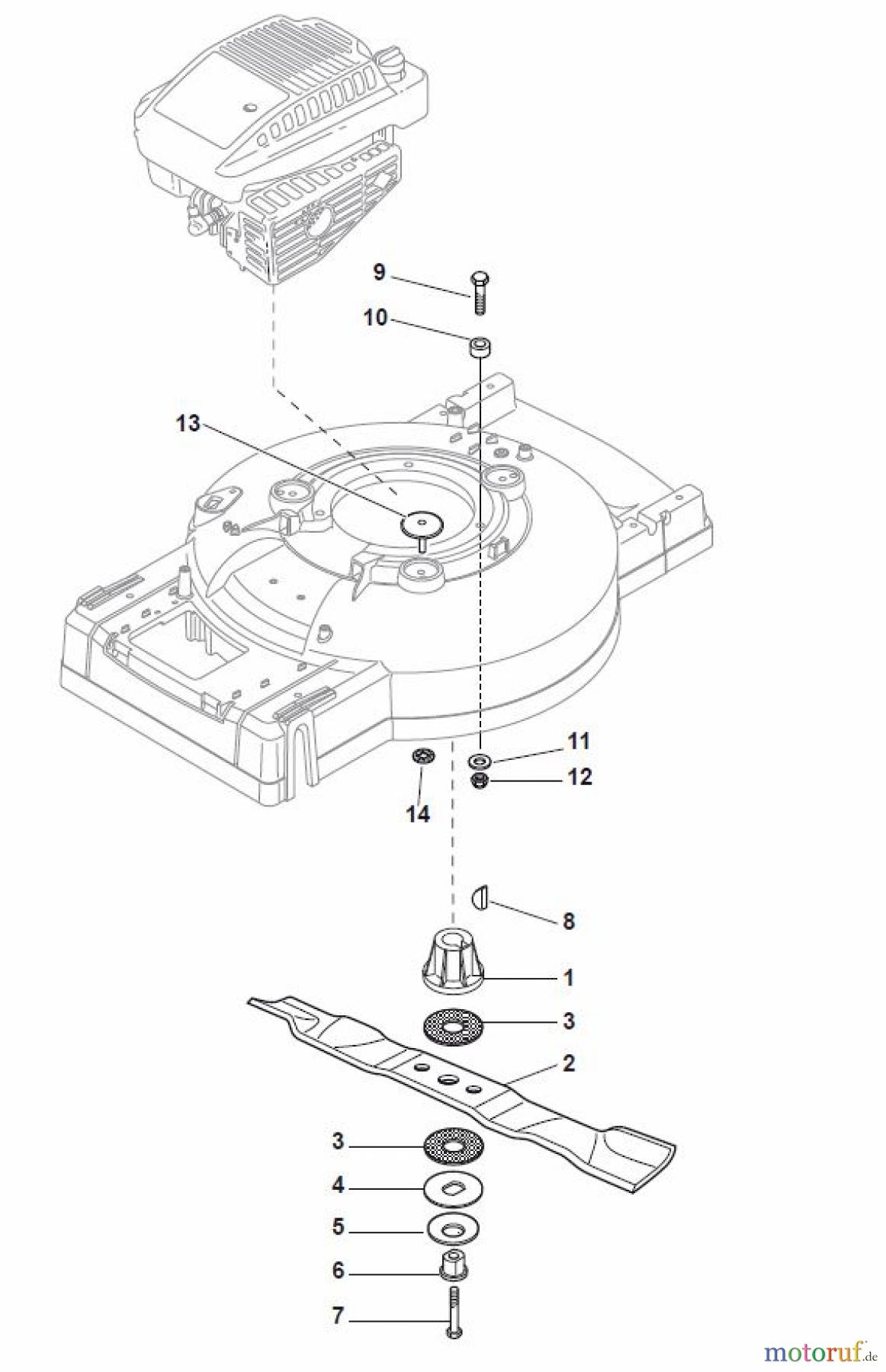 9
10
13
11
12
14
8
1
3
2
3
4
5
6
7
motoruf.de