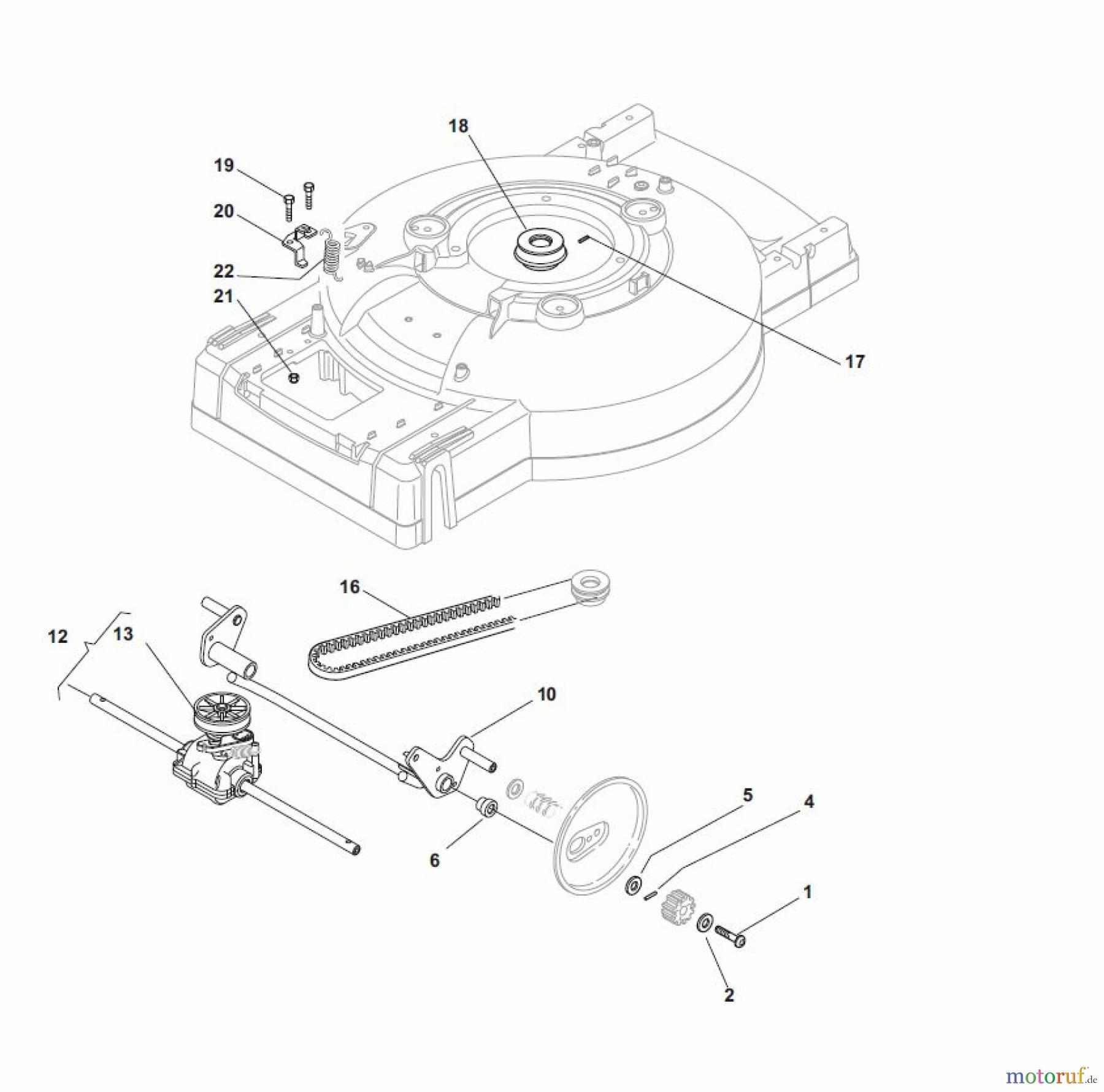 18
19
20
22
21
17
16
12
13
10
5
4
6
1
2
motoruf.de