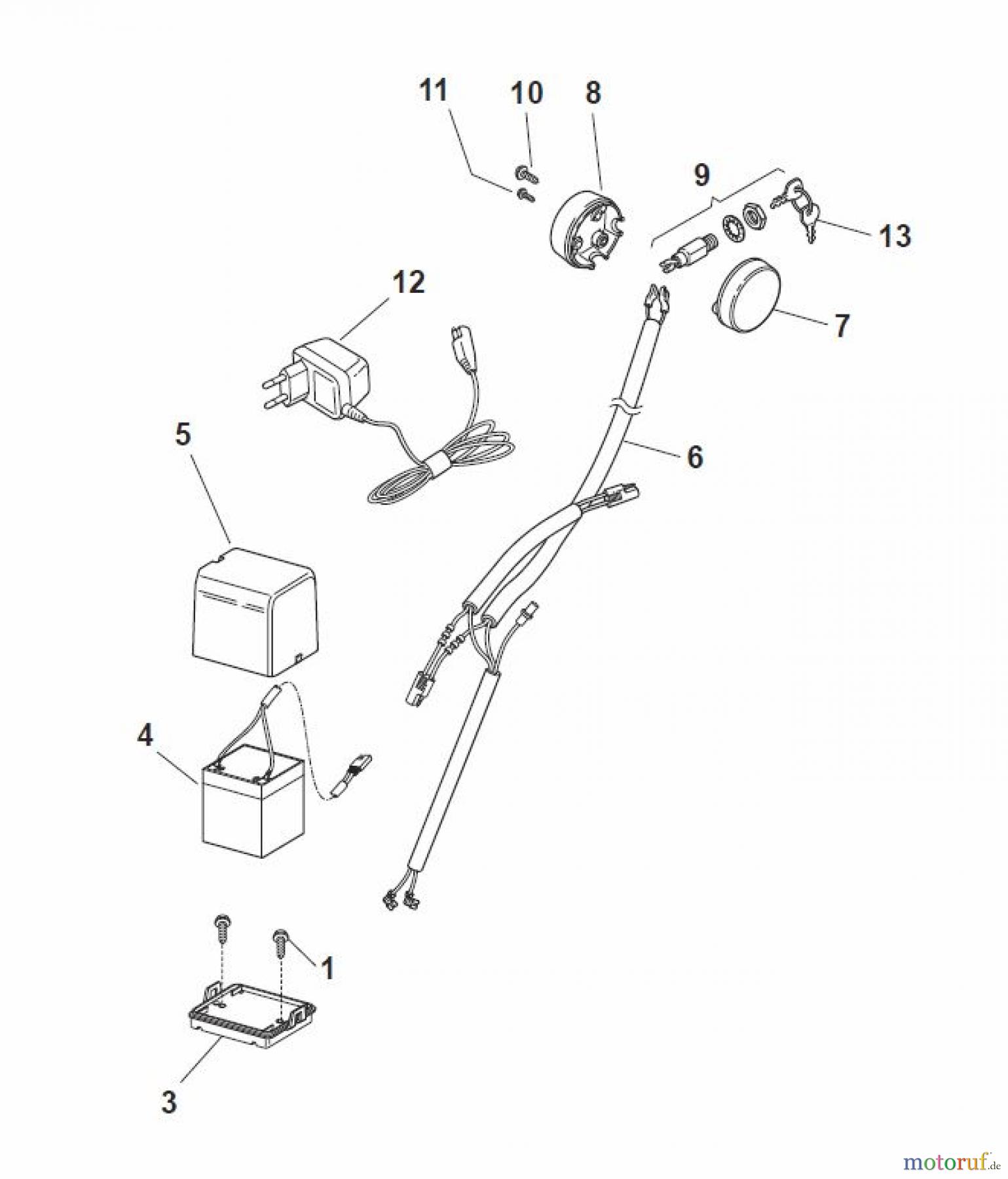 11
10
8
9
13
12
7
5
6
4
1
3
motoruf.de