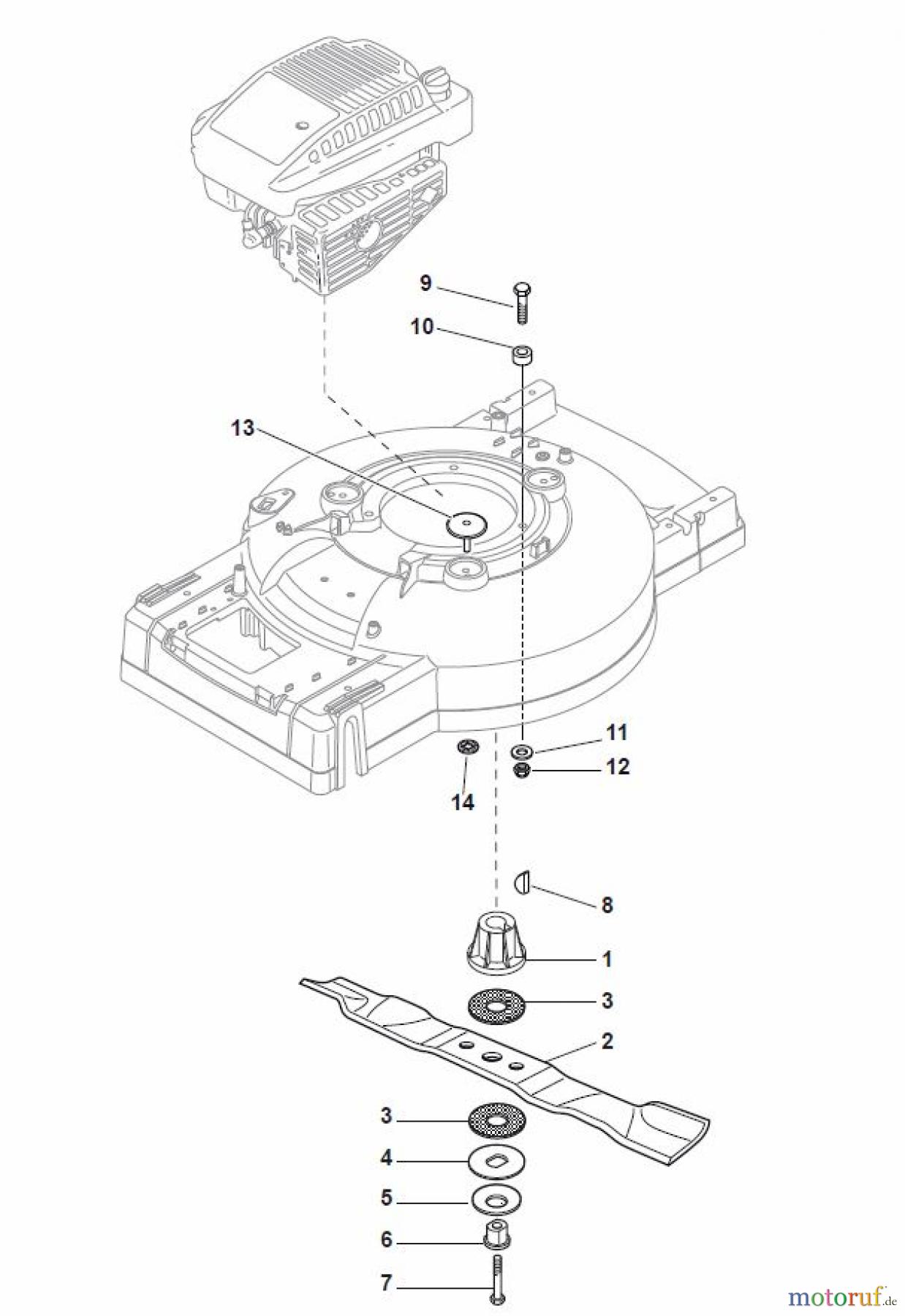 9
10
13
11
12
14
8
1
3
2
3
4
5
6
7
motoruf.de