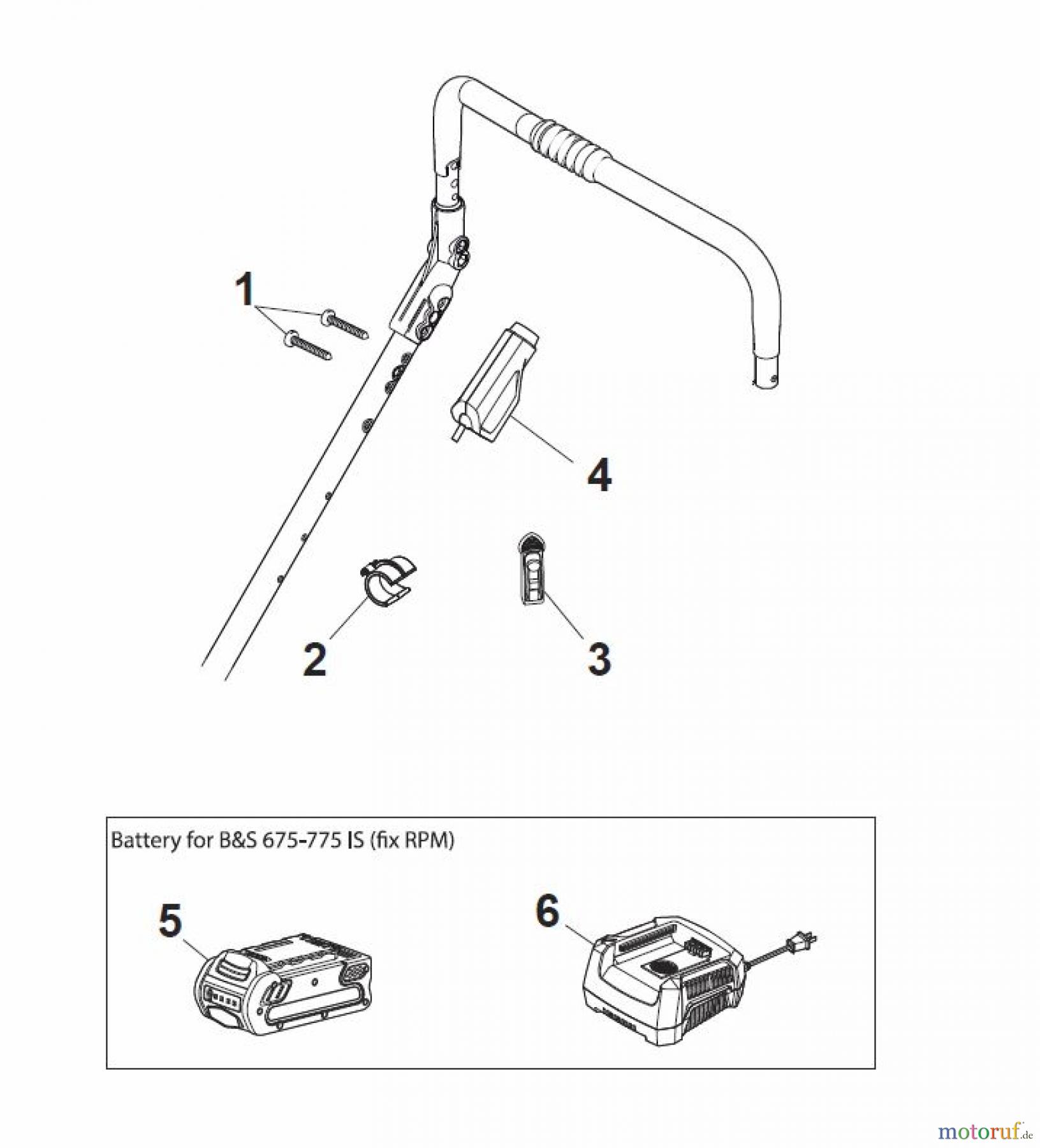 1

4

2

3

Battery for B&S 675-775 IS (fix RPM)

5

6

motoruf.de