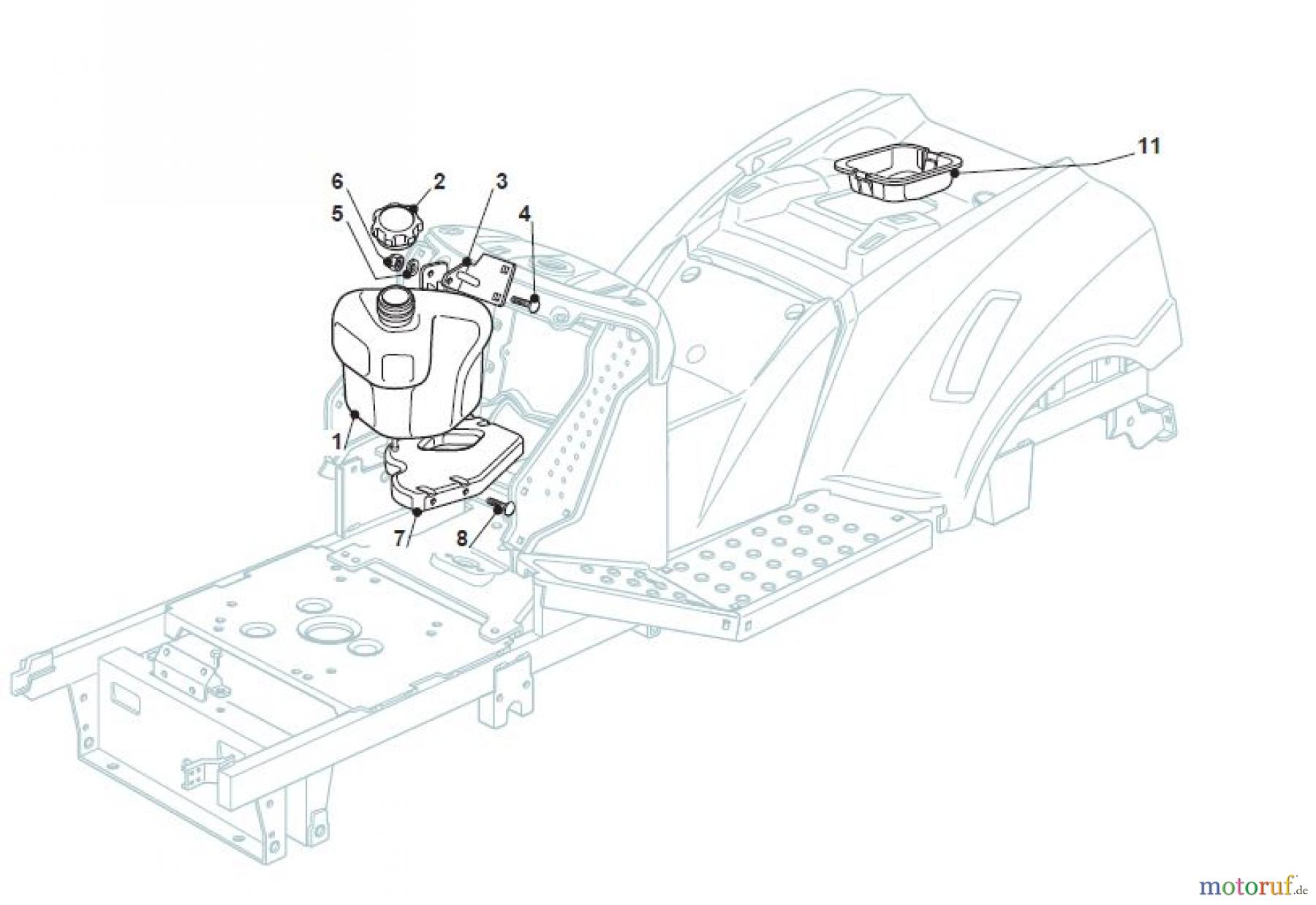 11
6
2
3
5
4
1
7
8
motoruf.de