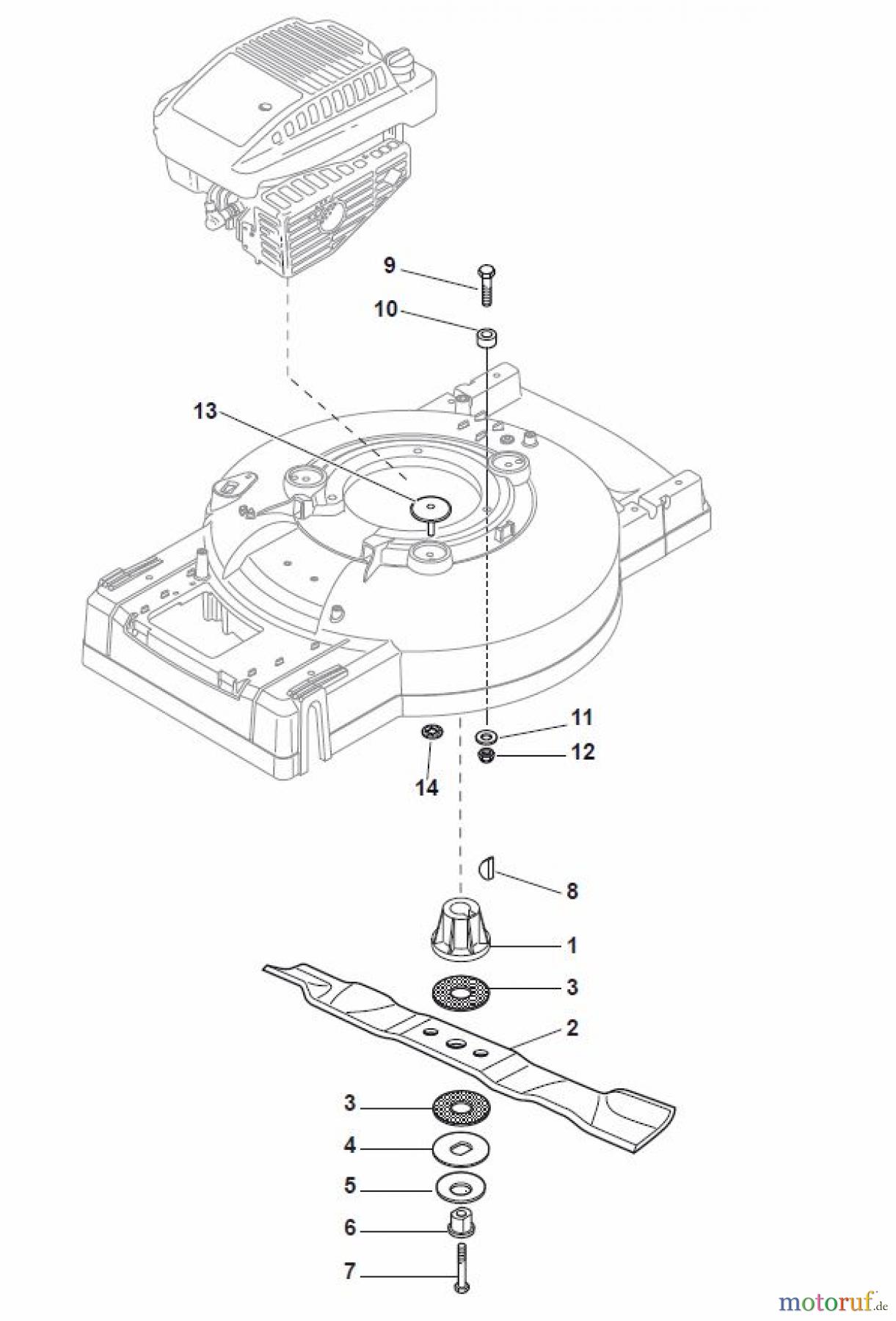 9
10
13
11
12
14
8
1
3
2
3
4
5
6
7
motoruf.de