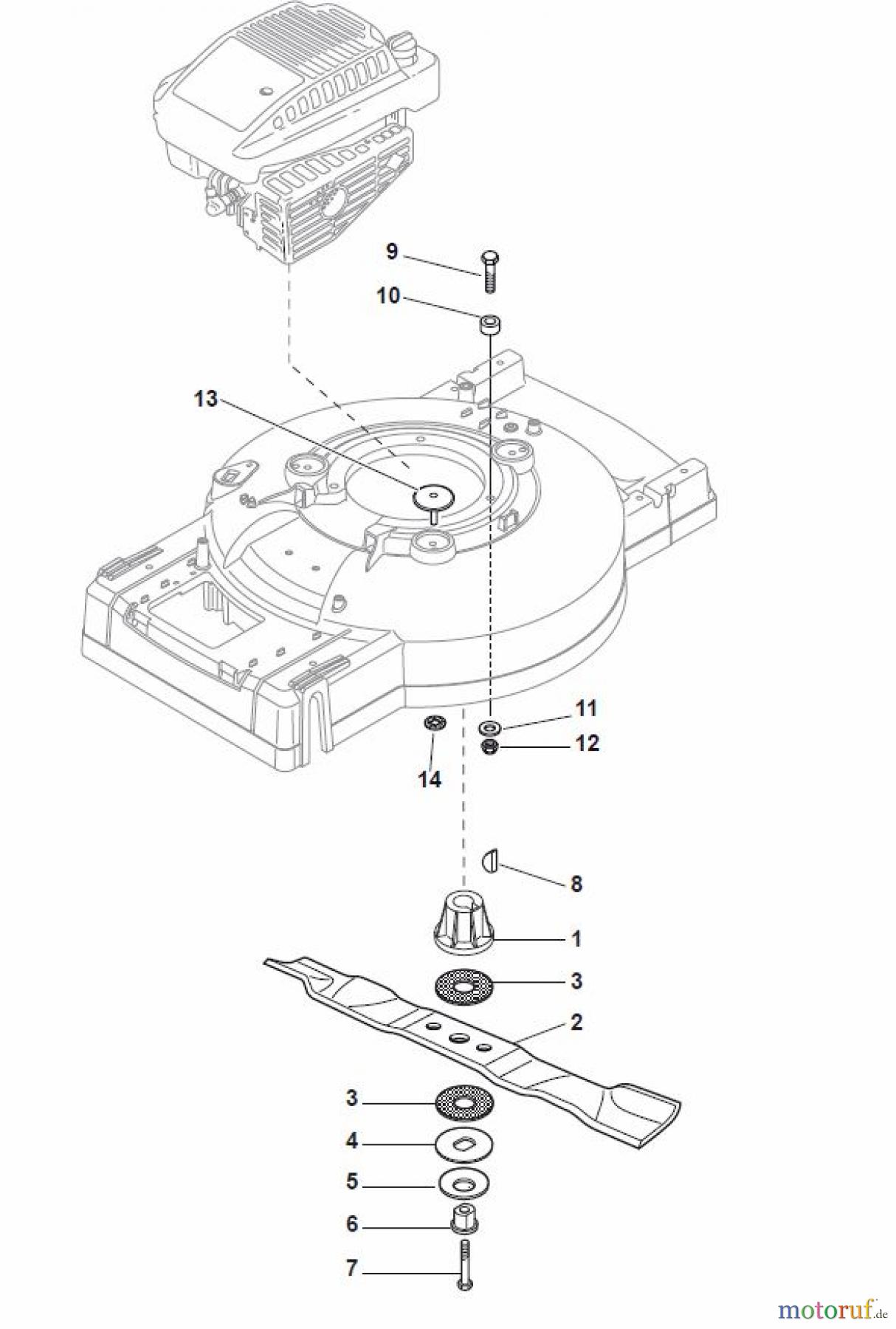 9
10
13
11
12
14
8
1
3
2
3
4
5
6
7
motoruf.de