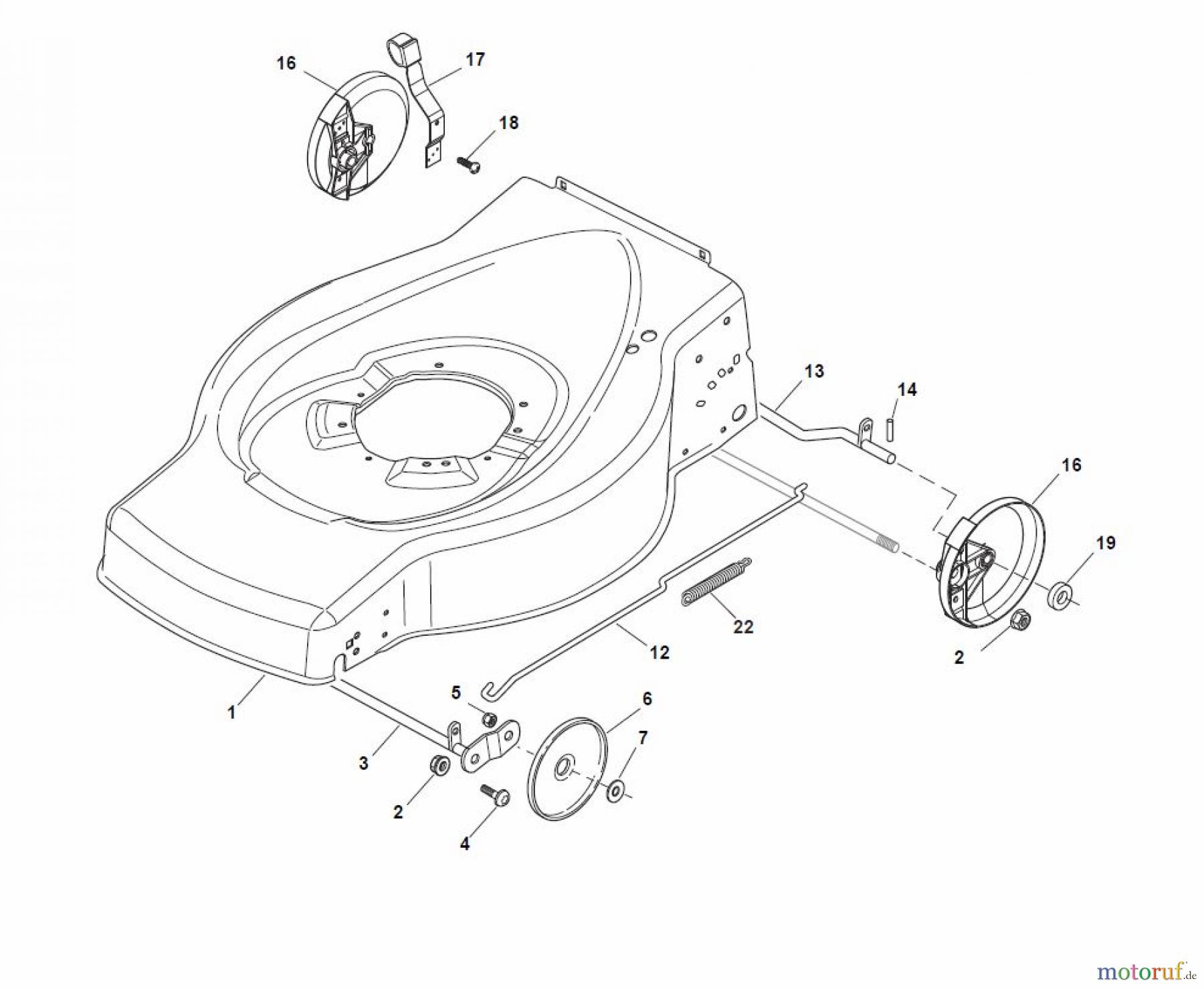 16
17
18
13
14
16
19
22
12
2
1
5
6
7
3
2
4
motoruf.de